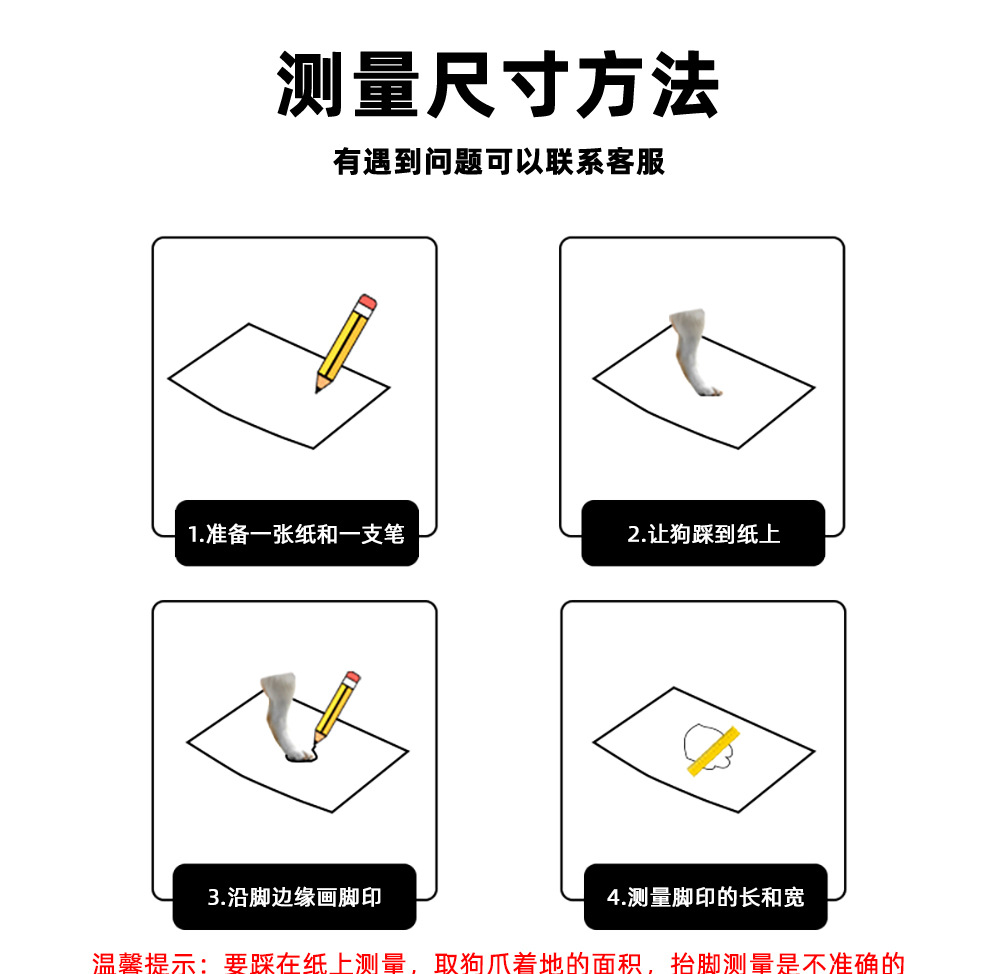 测量尺寸方法

有遇到问题可以联系客服

1.准备一张纸和一支笔

2.让狗踩到纸上

3.沿脚边缘画脚印

4.测量脚印的长和宽

温馨提示：要踩在纸上测量，取狗爪着地的面积，抬脚测量是不准确的