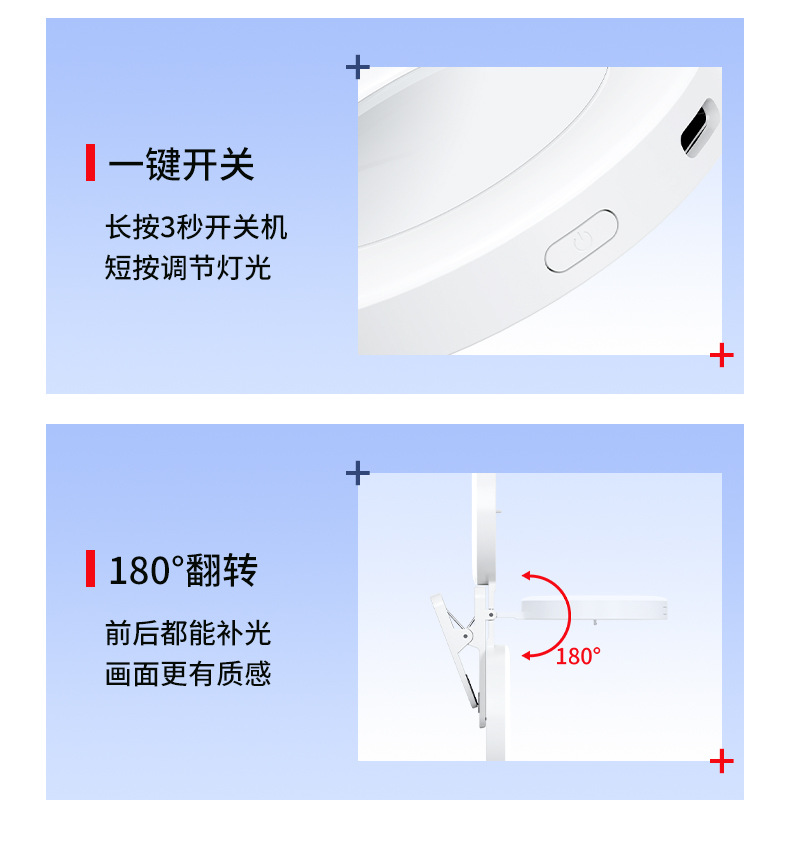 一键开关

长按3秒开关机
短按调节灯光

180°翻转

前后都能补光
画面更有质感

180°