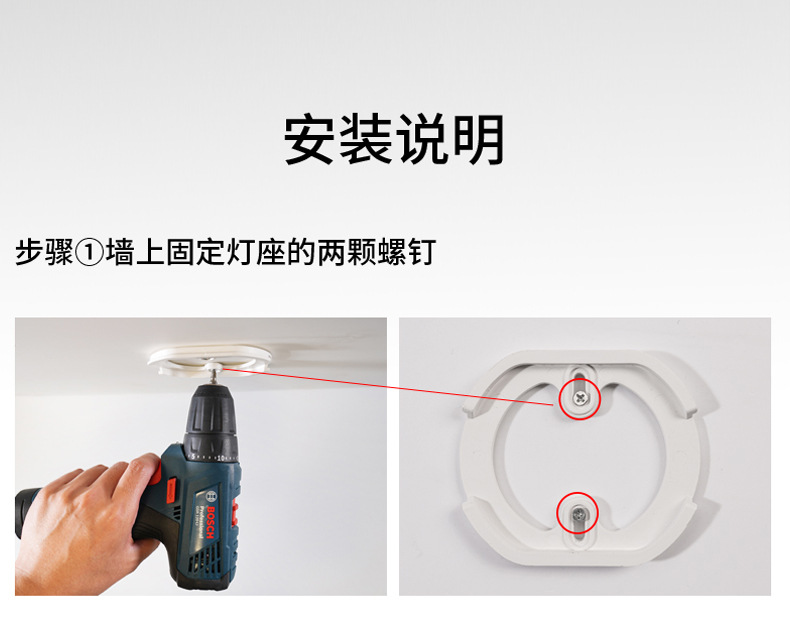 安装说明

步骤①墙上固定灯座的两颗螺钉

BOSCH
Professional