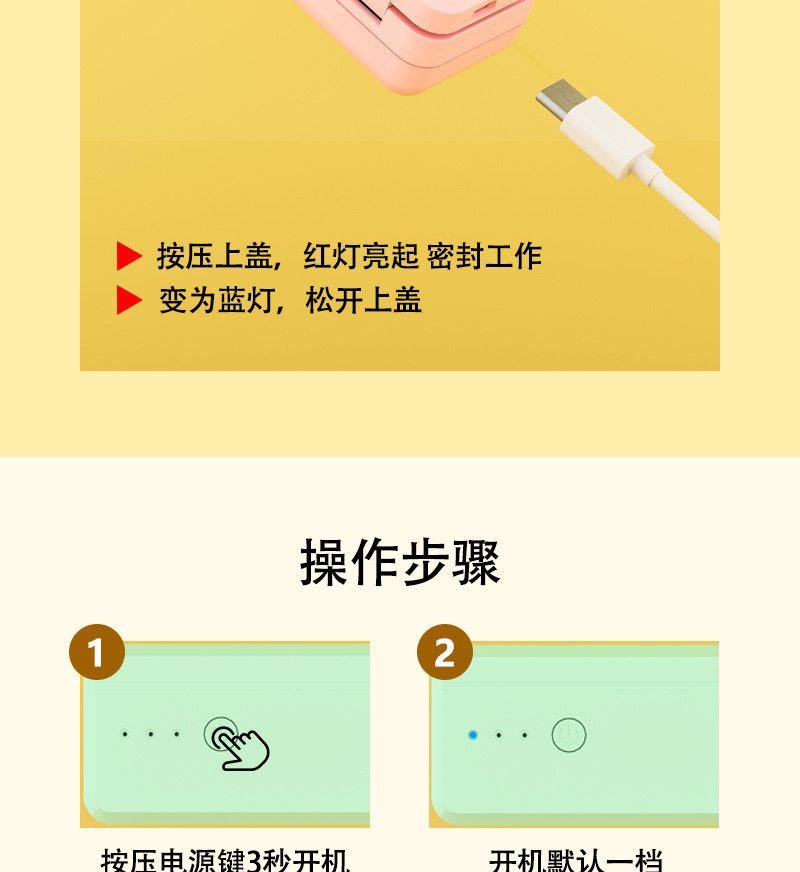 ▶ 按压上盖，红灯亮起 密封工作
▶ 变为蓝灯，松开上盖

操作步骤

1

按压电源键3秒开机

2

开机默认一档