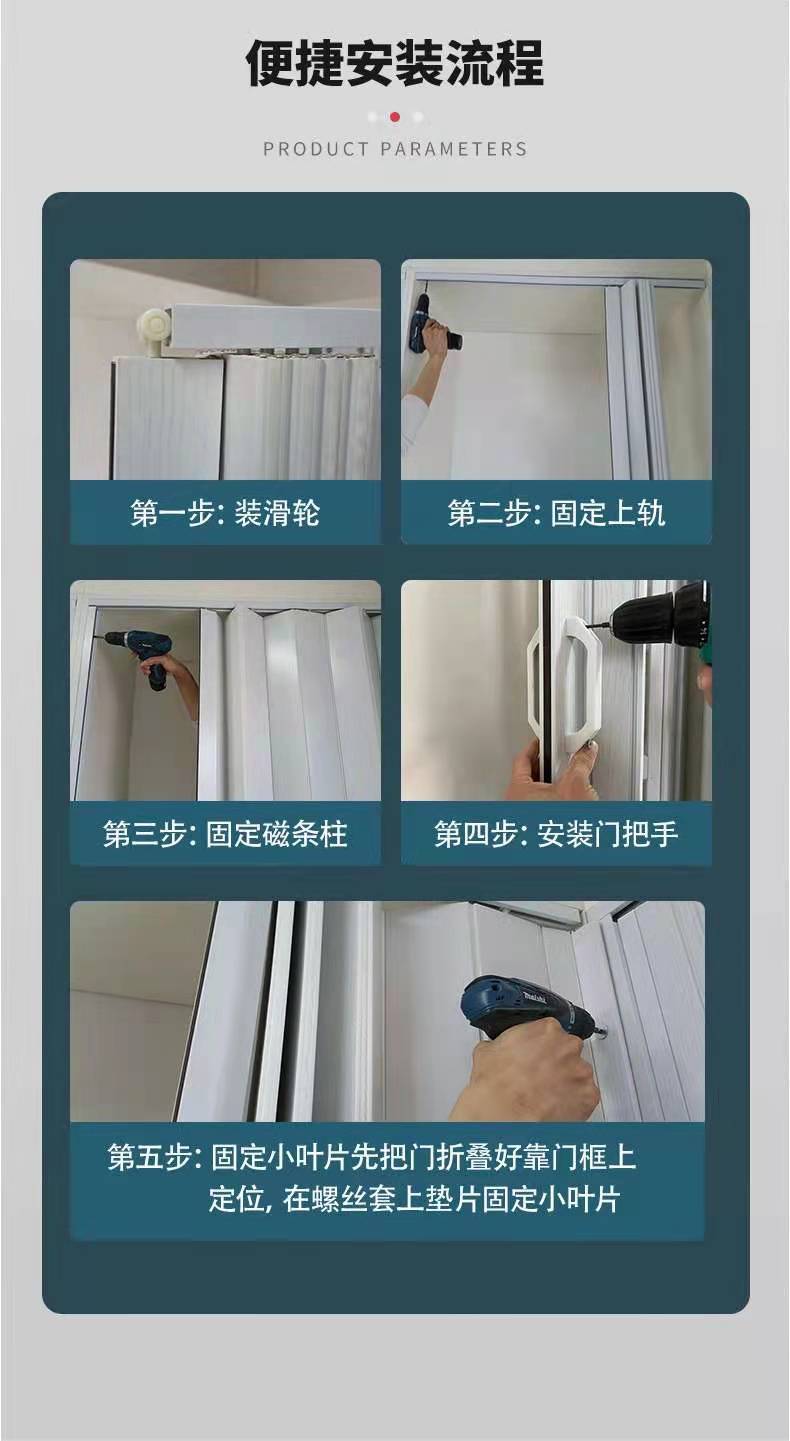 便捷安装流程

PRODUCT PARAMETERS

第一步: 装滑轮

第二步: 固定上轨

第三步: 固定磁条柱

第四步: 安装门把手

第五步: 固定小叶片先把门折叠好靠门框上定位, 在螺丝套上垫片固定小叶片