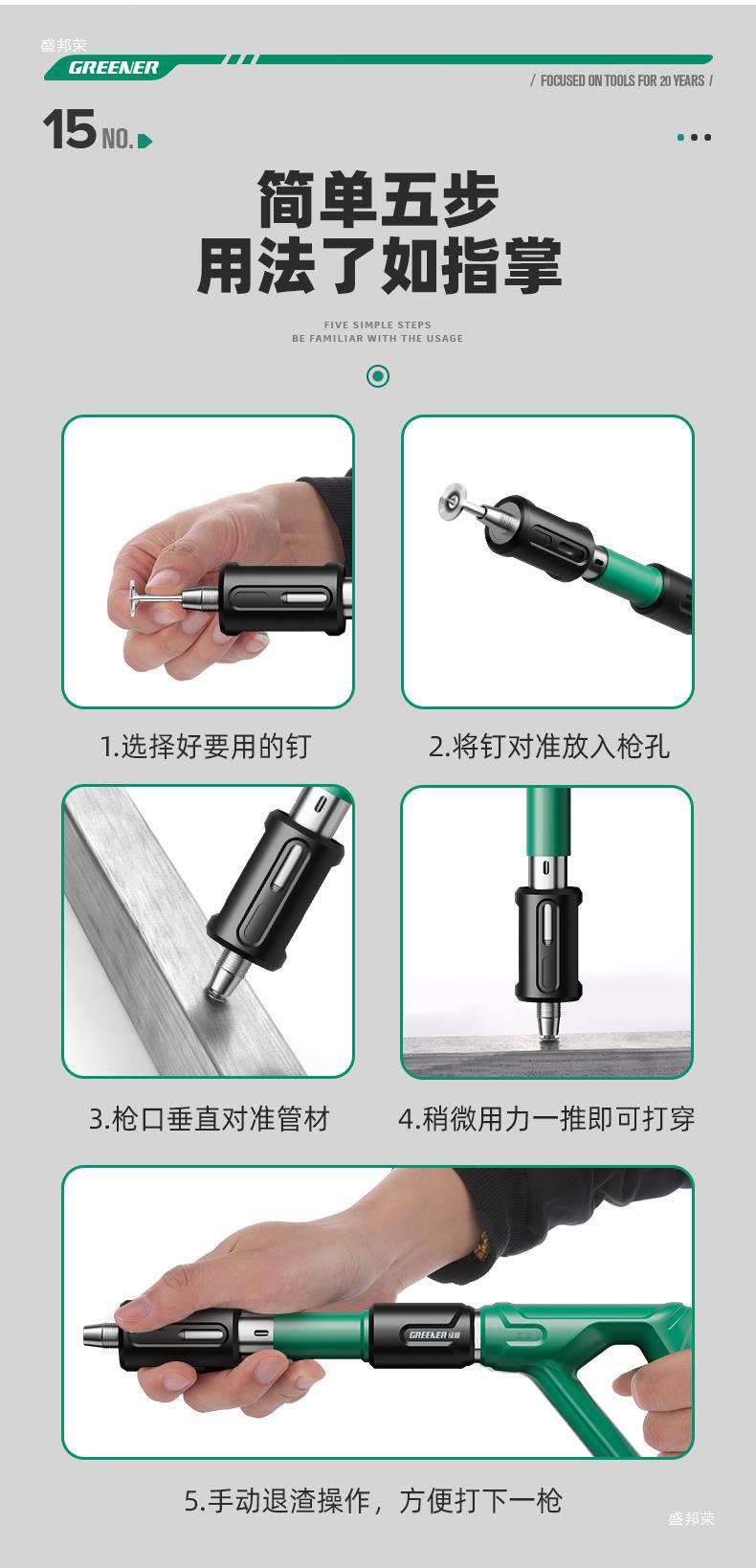 盛邦荣
GREENER
/ FOCUSED ON TOOLS FOR 20 YEARS /

15 NO.

简单五步
用法了如指掌

FIVE SIMPLE STEPS
BE FAMILIAR WITH THE USAGE

1.选择好要用的钉

2.将钉对准放入枪孔

3.枪口垂直对准管材

4.稍微用力一推即可打穿

GREENER 绿林

5.手动退渣操作，方便打下一枪

盛邦荣