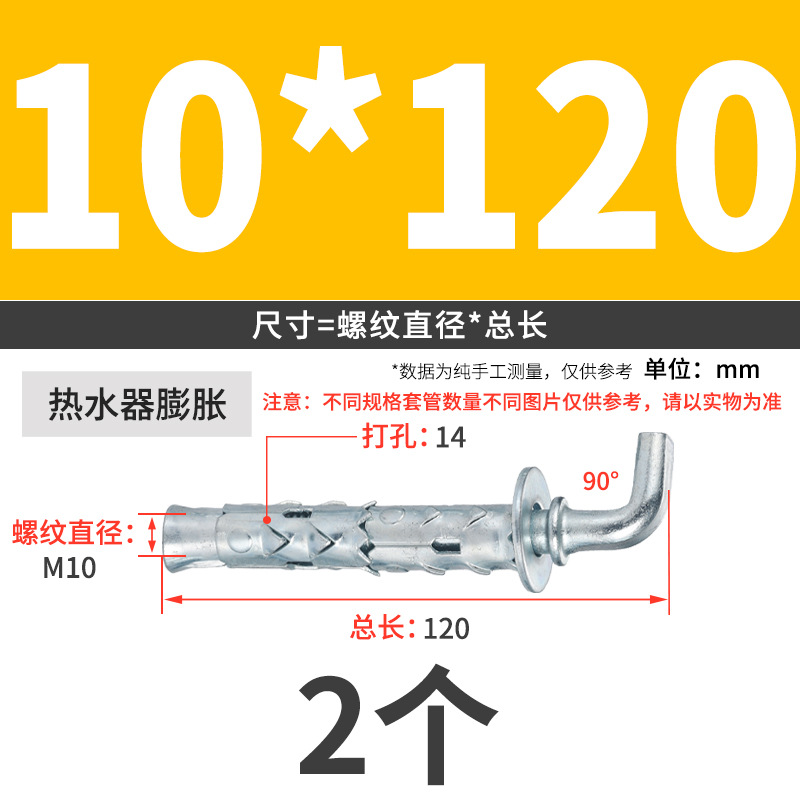 10*120

尺寸=螺纹直径*总长

*数据为纯手工测量，仅供参考 单位：mm

热水器膨胀

注意：不同规格套管数量不同图片仅供参考，请以实物为准

打孔：14

90°

螺纹直径：
M10

总长：120

2个