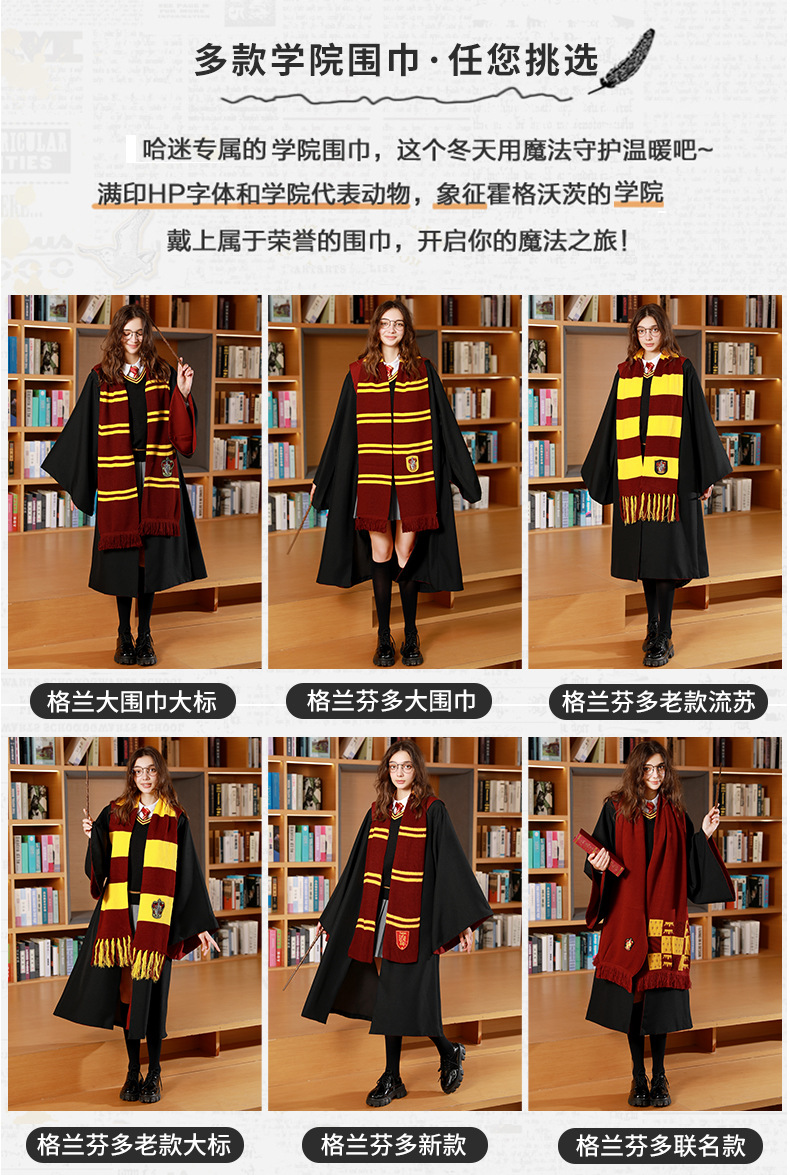 多款学院围巾·任您挑选

哈迷专属的学院围巾，这个冬天用魔法守护温暖吧~
满印HP字体和学院代表动物，象征霍格沃茨的学院
戴上属于荣誉的围巾，开启你的魔法之旅！

格兰大围巾大标

格兰芬多大围巾

格兰芬多老款流苏

格兰芬多老款大标

格兰芬多新款

格兰芬多联名款