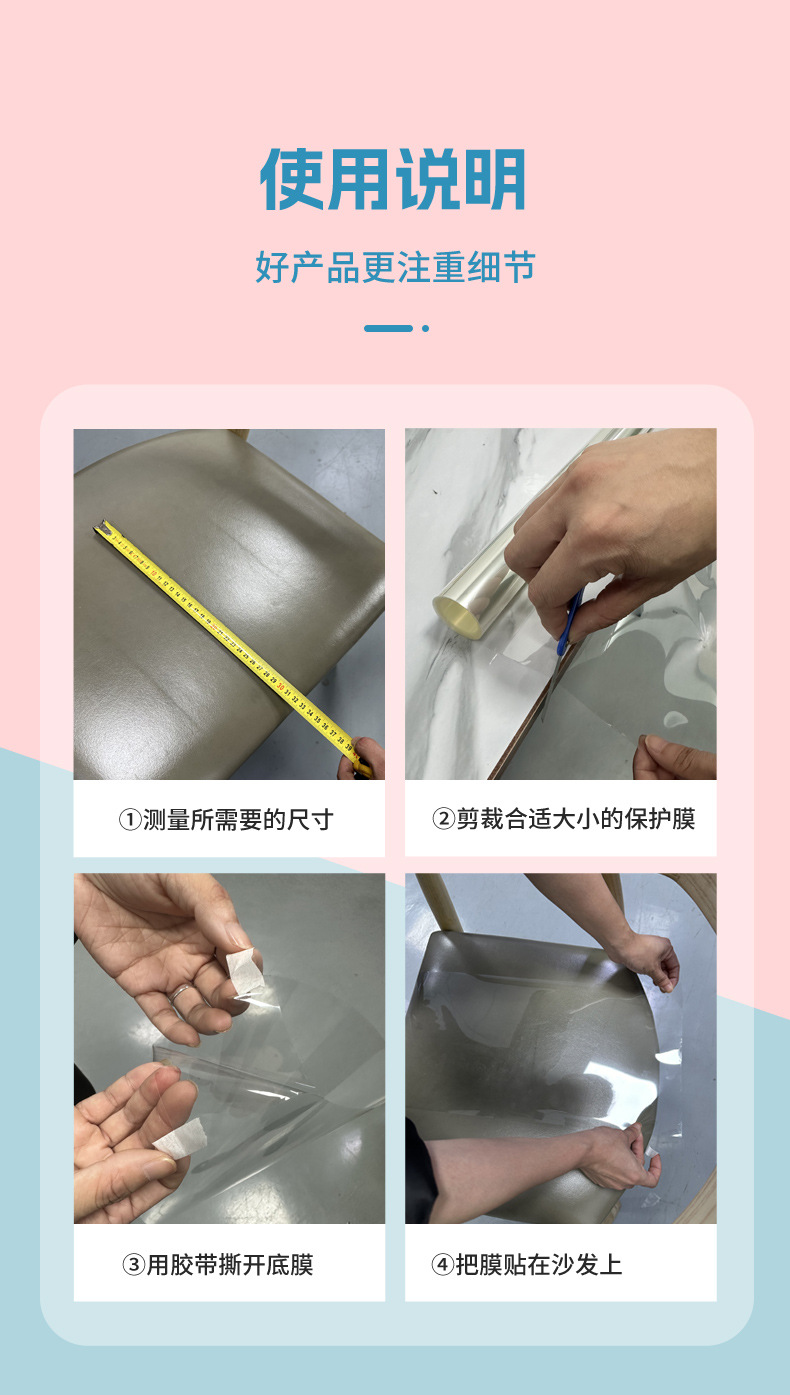 使用说明

好产品更注重细节

①测量所需要的尺寸

②剪裁合适大小的保护膜

③用胶带撕开底膜

④把膜贴在沙发上