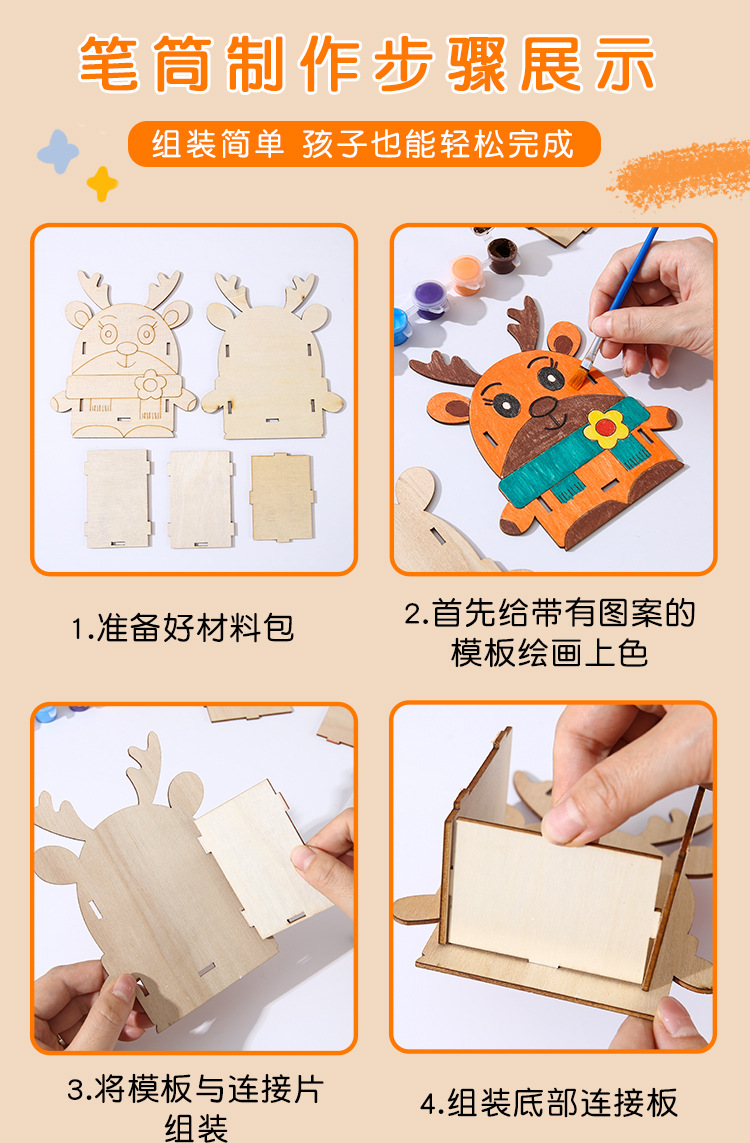 笔筒制作步骤展示

组装简单 孩子也能轻松完成

1.准备好材料包

2.首先给带有图案的模板绘画上色

3.将模板与连接片组装

4.组装底部连接板