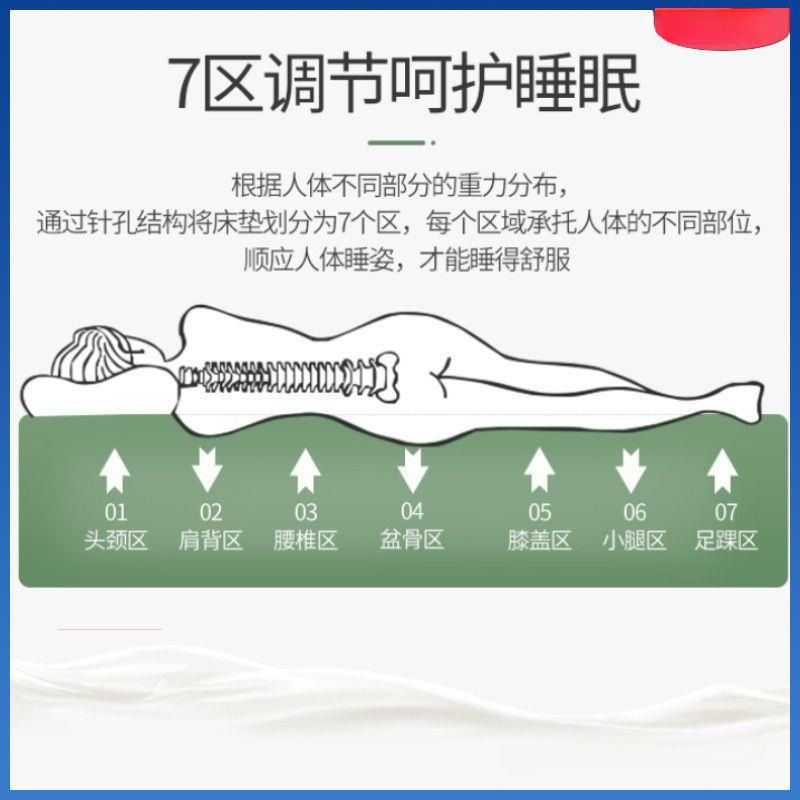 7区调节呵护睡眠

根据人体不同部分的重力分布，
通过针孔结构将床垫划分为7个区，每个区域承托人体的不同部位，
顺应人体睡姿，才能睡得舒服

01
头颈区

02
肩背区

03
腰椎区

04
盆骨区

05
膝盖区

06
小腿区

07
足踝区