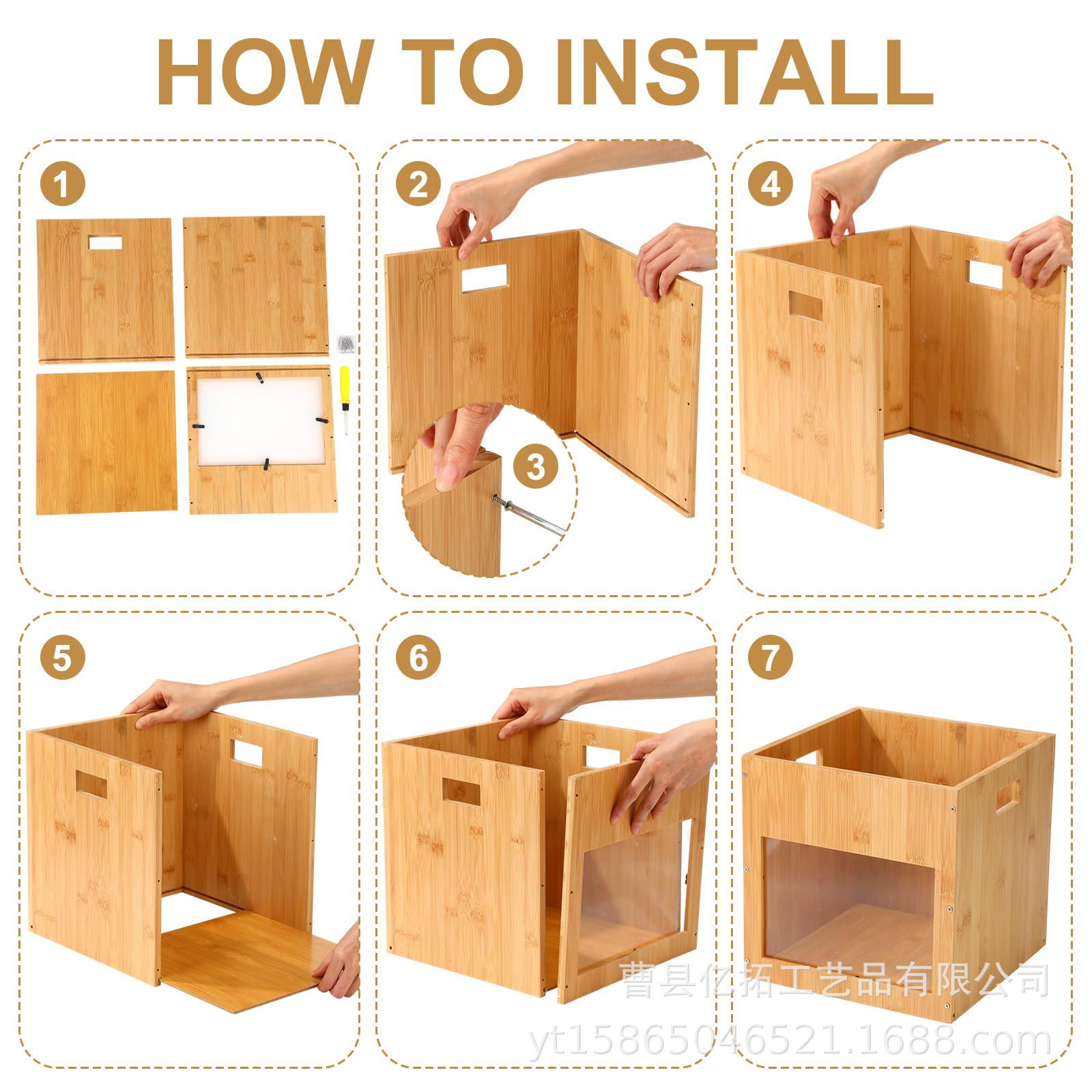 HOW TO INSTALL

1

2

3

4

5

6

7

曹县亿拓工艺品有限公司
yt15865046521.1688.com