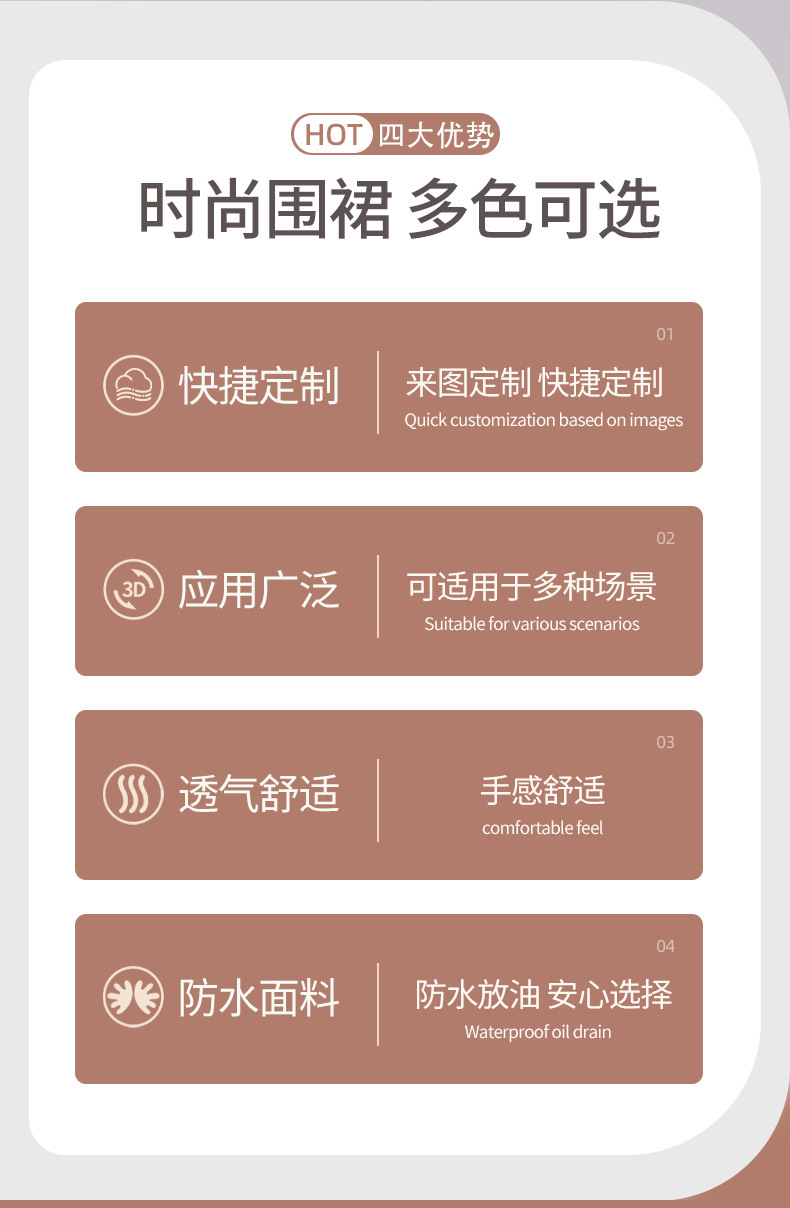 HOT 四大优势

时尚围裙 多色可选

01

快捷定制

来图定制 快捷定制

Quick customization based on images

02

3D

应用广泛

可适用于多种场景

Suitable for various scenarios

03

透气舒适

手感舒适

comfortable feel

04

防水面料

防水放油 安心选择

Waterproof oil drain