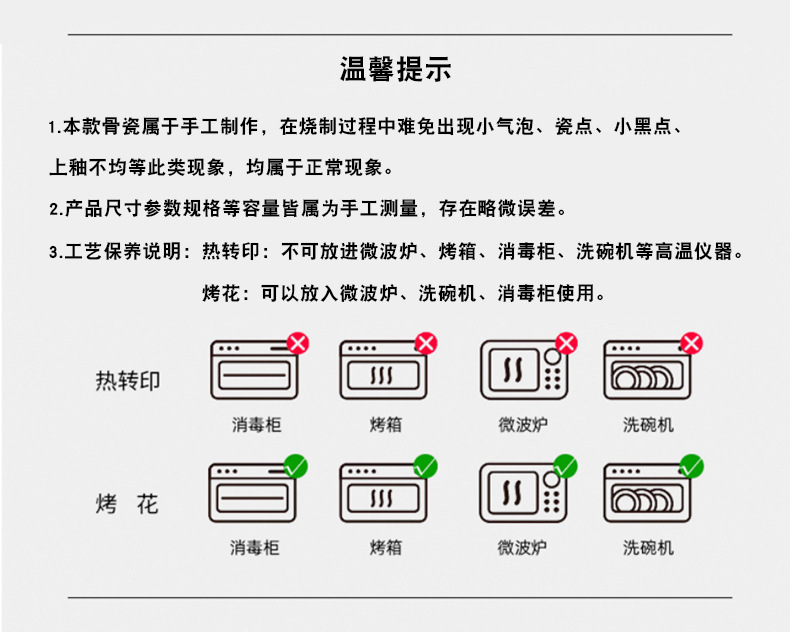 温馨提示

1.本款骨瓷属于手工制作，在烧制过程中难免出现小气泡、瓷点、小黑点、上釉不均等此类现象，均属于正常现象。

2.产品尺寸参数规格等容量皆属为手工测量，存在略微误差。

3.工艺保养说明：热转印：不可放进微波炉、烤箱、消毒柜、洗碗机等高温仪器。

烤花：可以放入微波炉、洗碗机、消毒柜使用。

热转印
消毒柜 烤箱 微波炉 洗碗机

烤 花
消毒柜 烤箱 微波炉 洗碗机