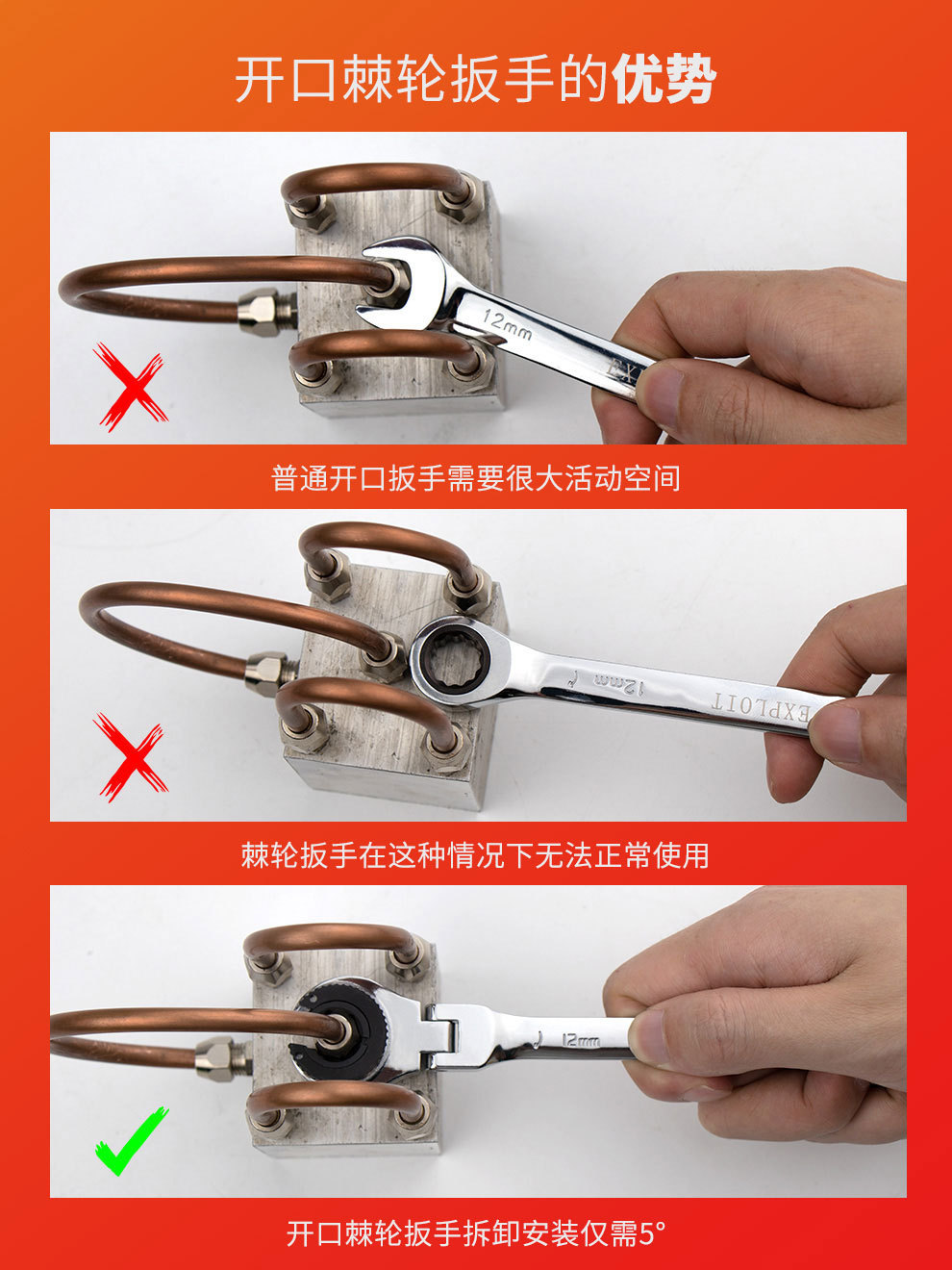 开口棘轮扳手的优势

12mm EX

普通开口扳手需要很大活动空间

12mm EXPLOIT

棘轮扳手在这种情况下无法正常使用

12mm

开口棘轮扳手拆卸安装仅需5°