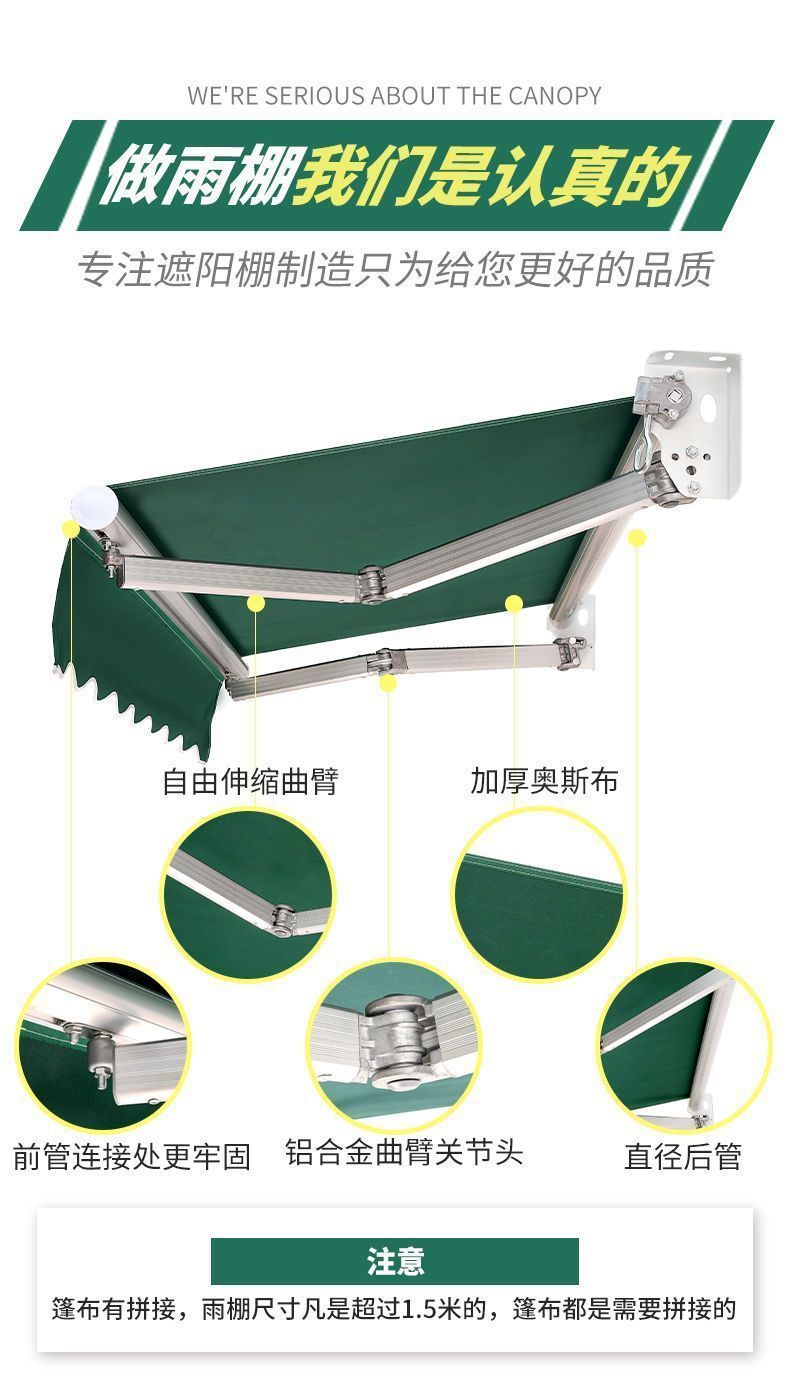 WE'RE SERIOUS ABOUT THE CANOPY

做雨棚我们是认真的

专注遮阳棚制造只为给您更好的品质

自由伸缩曲臂

加厚奥斯布

前管连接处更牢固

铝合金曲臂关节头

直径后管

注意

篷布有拼接，雨棚尺寸凡是超过1.5米的，篷布都是需要拼接的