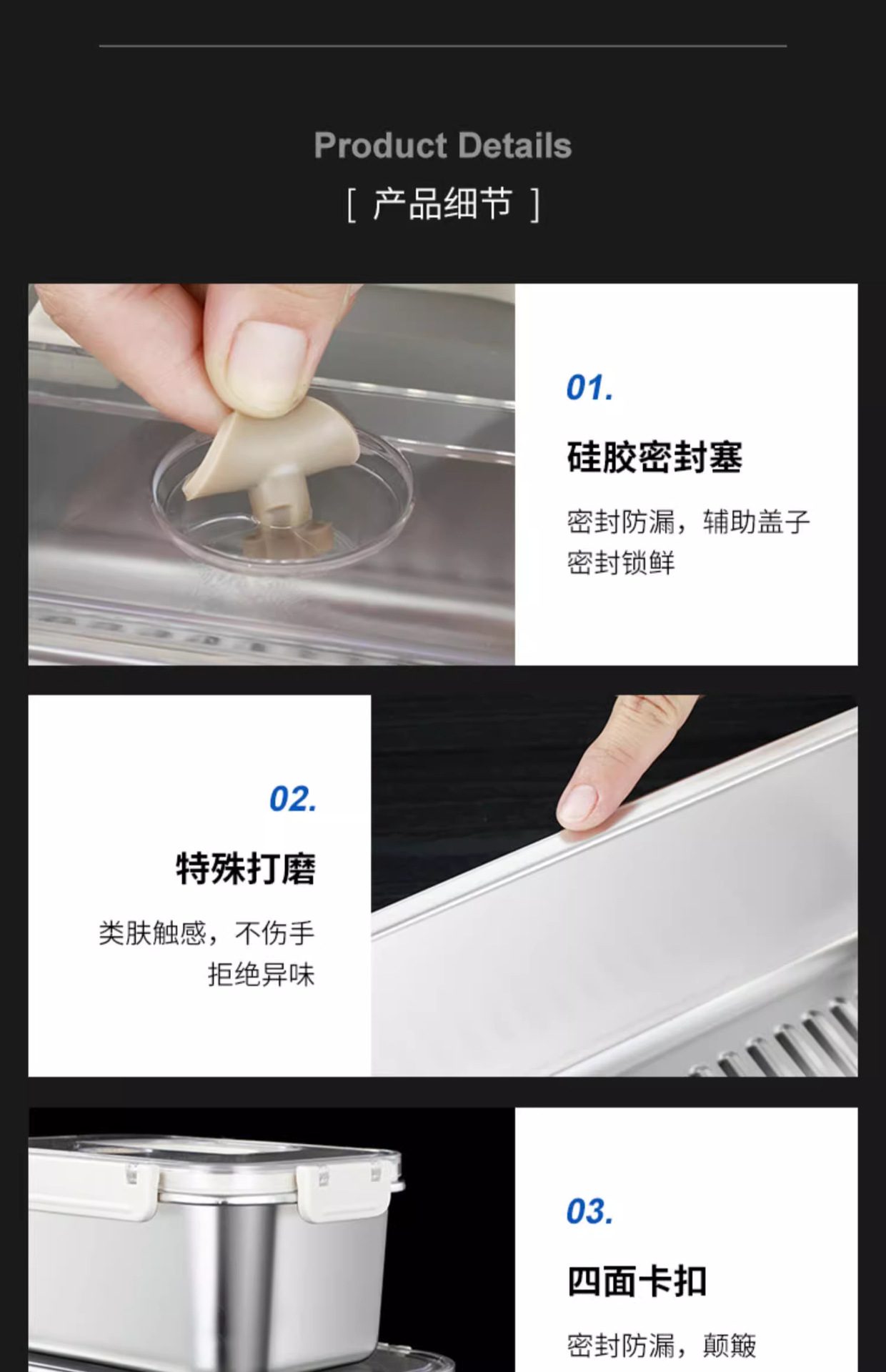 Product Details

[ 产品细节 ]

01.

硅胶密封塞

密封防漏，辅助盖子密封锁鲜

02.

特殊打磨

类肤触感，不伤手
拒绝异味

03.

四面卡扣

密封防漏，颠簸