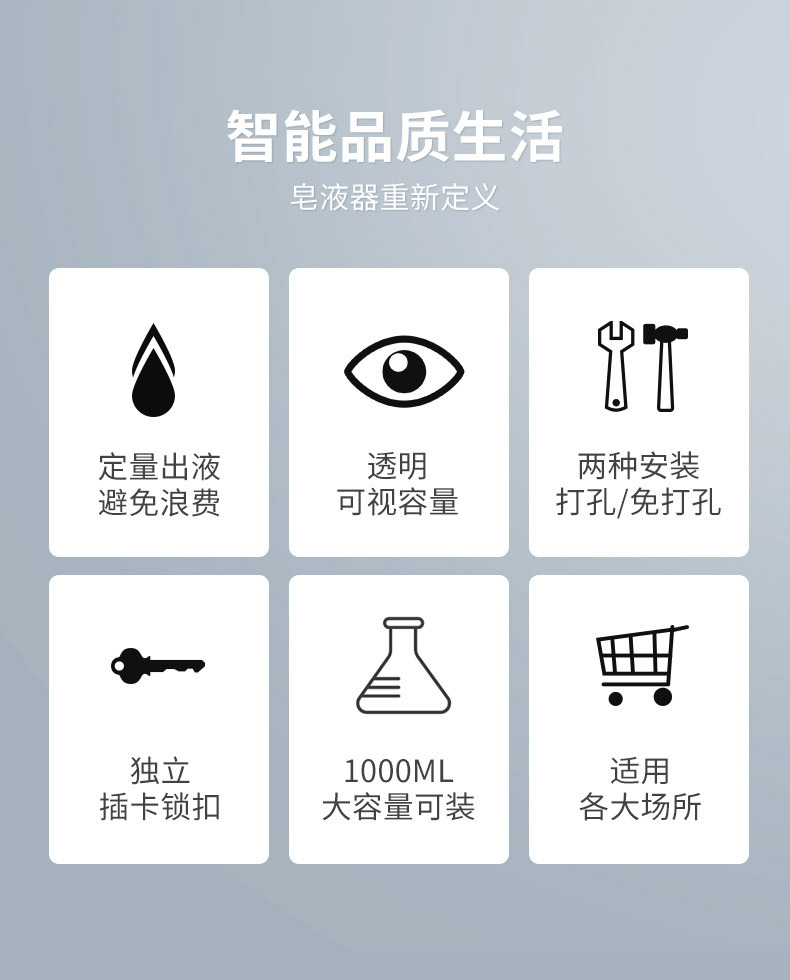 智能品质生活

皂液器重新定义

定量出液
避免浪费

透明
可视容量

两种安装
打孔/免打孔

独立
插卡锁扣

1000ML
大容量可装

适用
各大场所