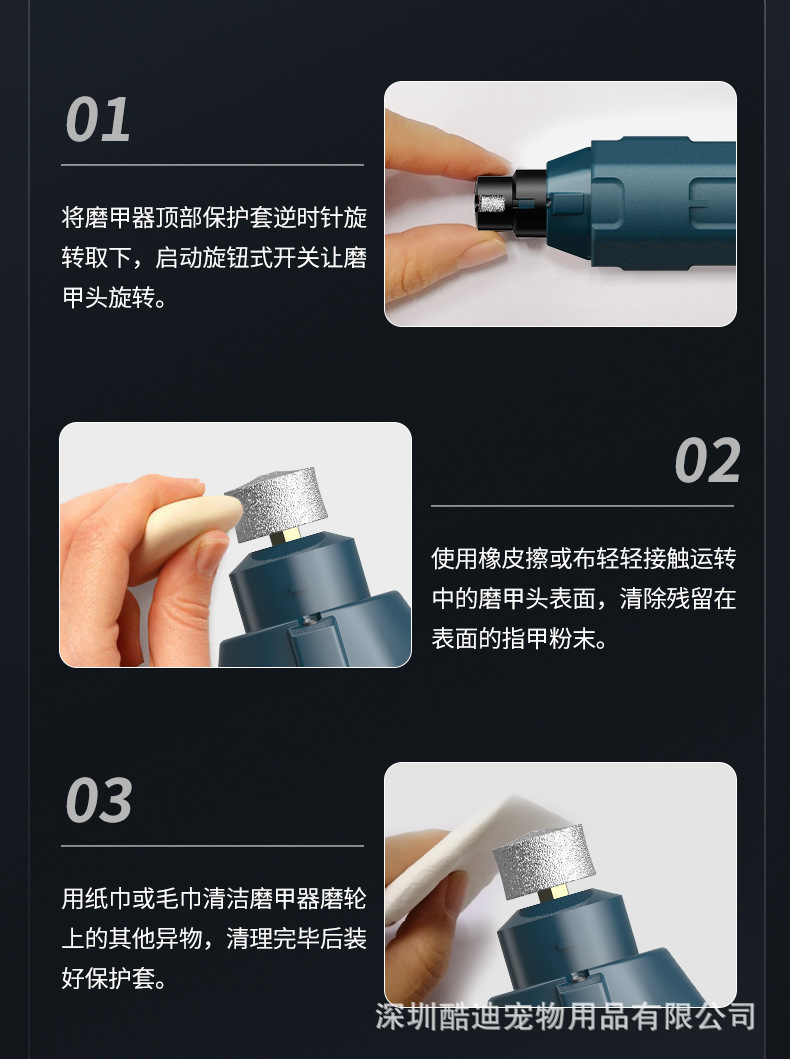 01

将磨甲器顶部保护套逆时针旋转取下，启动旋钮式开关让磨甲头旋转。

02

使用橡皮擦或布轻轻接触运转中的磨甲头表面，清除残留在表面的指甲粉末。

03

用纸巾或毛巾清洁磨甲器磨轮上的其他异物，清理完毕后装好保护套。

深圳酷迪宠物用品有限公司