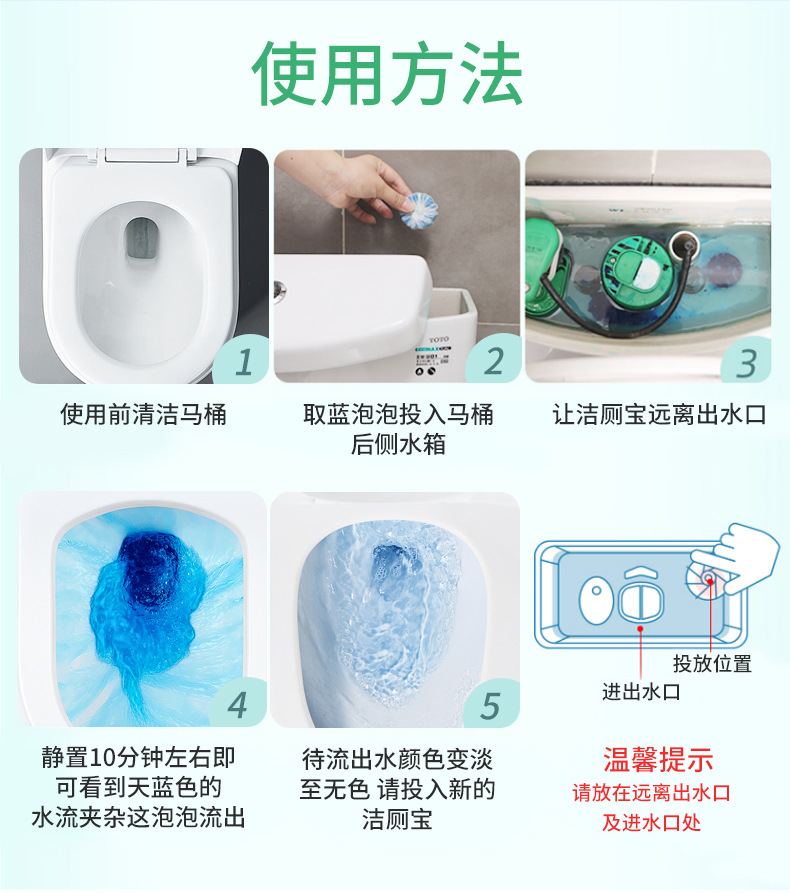 使用方法

1
使用前清洁马桶

TOTO
2
取蓝泡泡投入马桶后侧水箱

3
让洁厕宝远离出水口

4
静置10分钟左右即可看到天蓝色的水流夹杂这泡泡流出

5
待流出水颜色变淡至无色 请投入新的洁厕宝

投放位置
进出水口

温馨提示
请放在远离出水口及进水口处