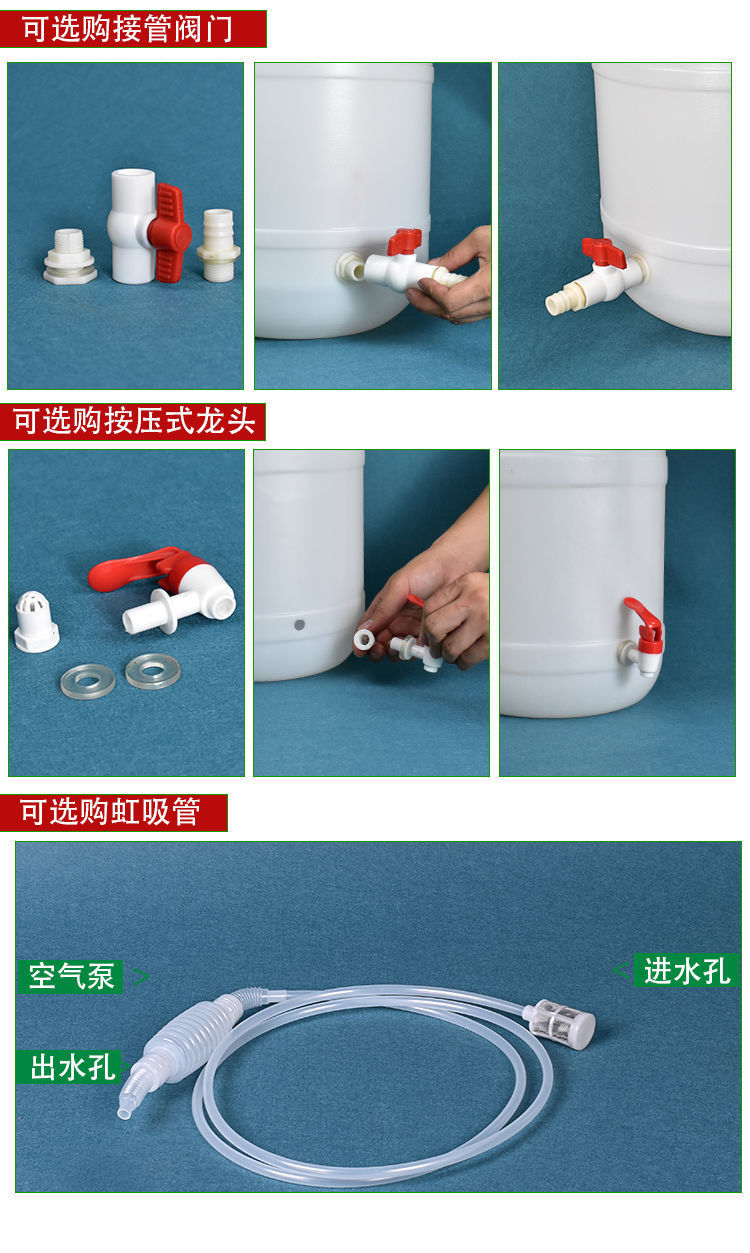 可选购接管阀门

可选购按压式龙头

可选购虹吸管

空气泵 >

< 进水孔

出水孔