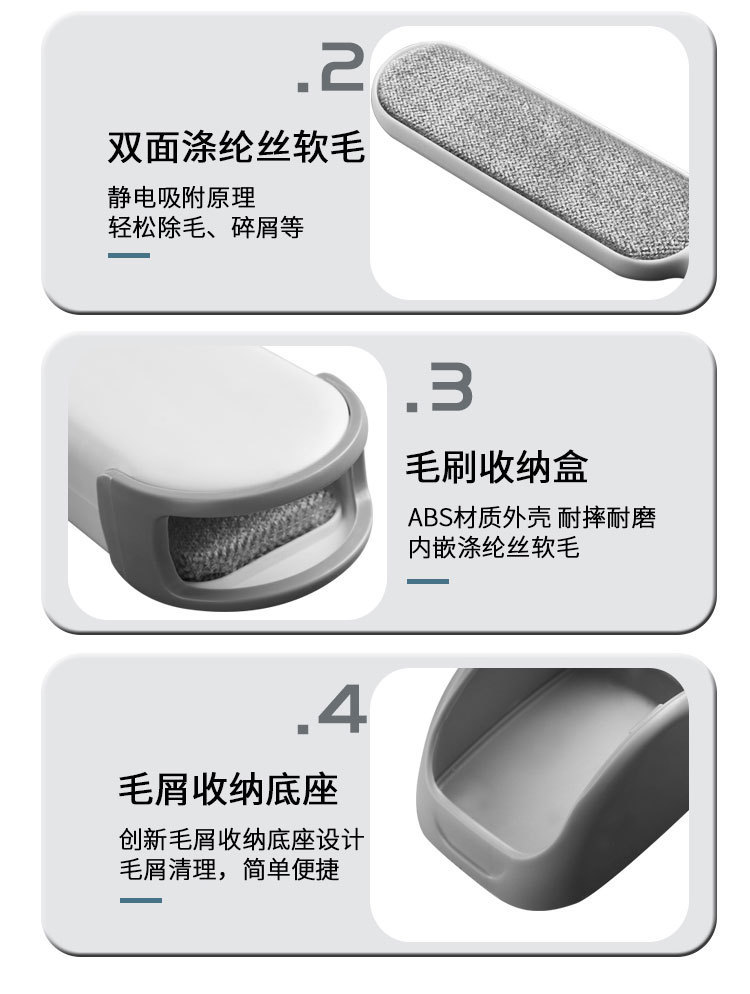 .2

双面涤纶丝软毛

静电吸附原理
轻松除毛、碎屑等

.3

毛刷收纳盒

ABS材质外壳 耐摔耐磨
内嵌涤纶丝软毛

.4

毛屑收纳底座

创新毛屑收纳底座设计
毛屑清理，简单便捷