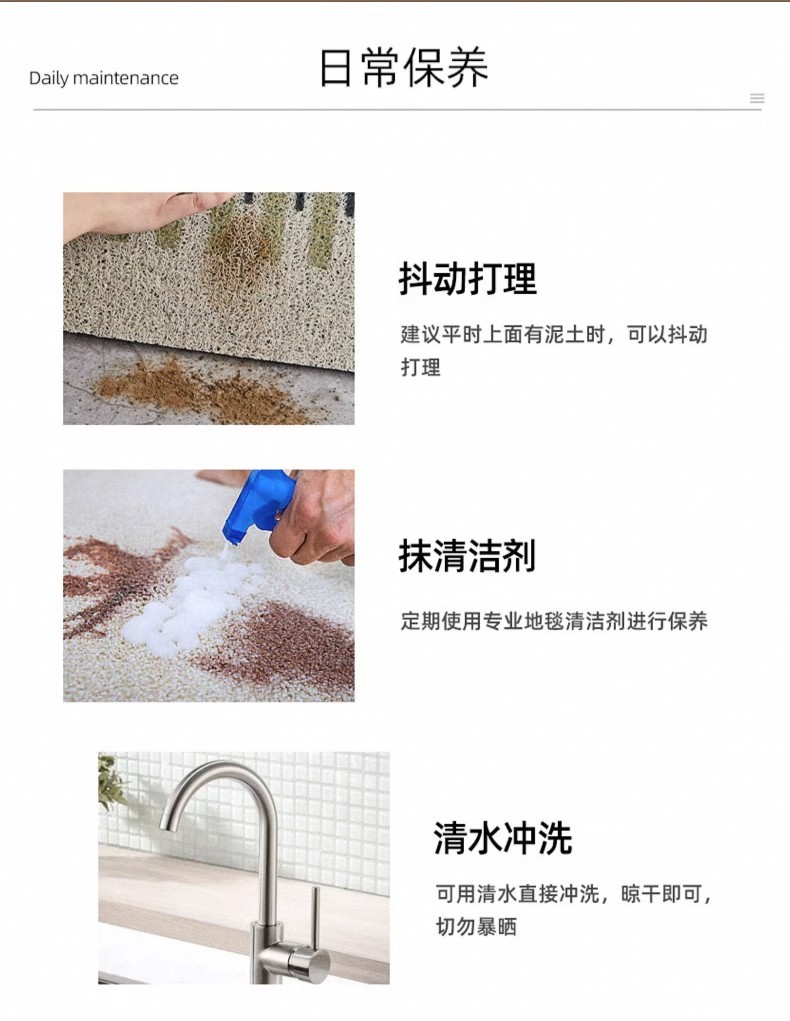 Daily maintenance

日常保养

抖动打理

建议平时上面有泥土时，可以抖动打理

抹清洁剂

定期使用专业地毯清洁剂进行保养

清水冲洗

可用清水直接冲洗，晾干即可，切勿暴晒