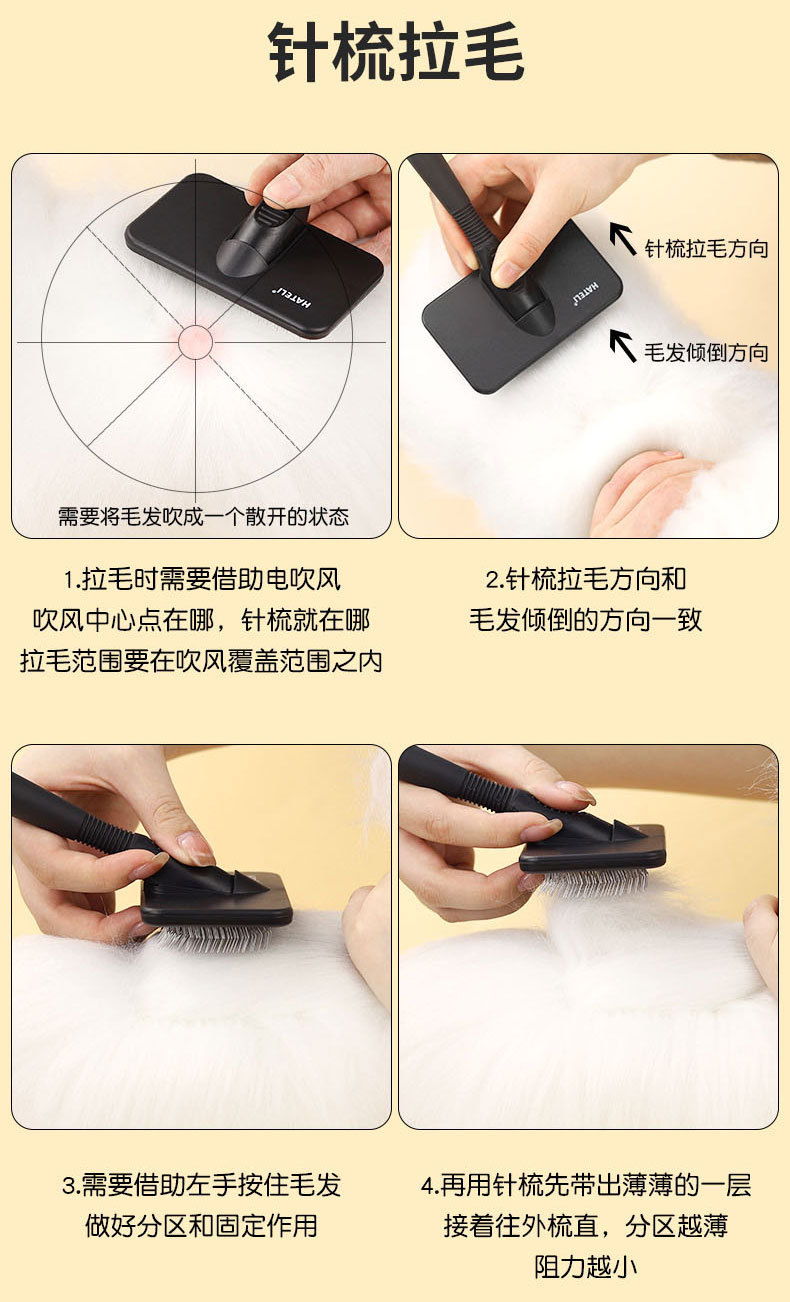 针梳拉毛

HATELI

需要将毛发吹成一个散开的状态

HATELI

针梳拉毛方向

毛发倾倒方向

1.拉毛时需要借助电吹风
吹风中心点在哪，针梳就在哪
拉毛范围要在吹风覆盖范围之内

2.针梳拉毛方向和
毛发倾倒的方向一致

3.需要借助左手按住毛发
做好分区和固定作用

4.再用针梳先带出薄薄的一层
接着往外梳直，分区越薄
阻力越小