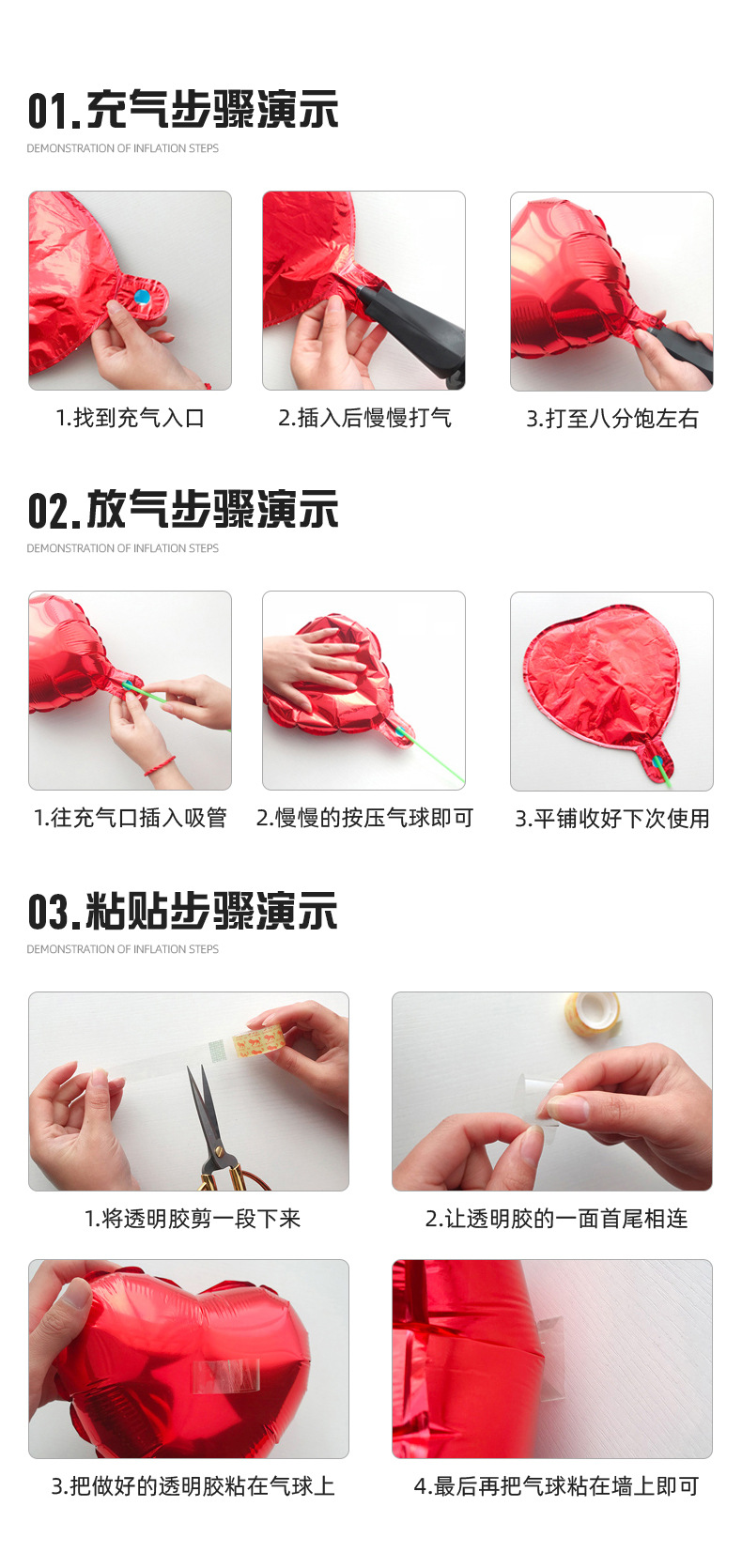 01.充气步骤演示
DEMONSTRATION OF INFLATION STEPS

1.找到充气入口

2.插入后慢慢打气

3.打至八分饱左右

02.放气步骤演示
DEMONSTRATION OF INFLATION STEPS

1.往充气口插入吸管

2.慢慢的按压气球即可

3.平铺收好下次使用

03.粘贴步骤演示
DEMONSTRATION OF INFLATION STEPS

1.将透明胶剪一段下来

2.让透明胶的一面首尾相连

3.把做好的透明胶粘在气球上

4.最后再把气球粘在墙上即可