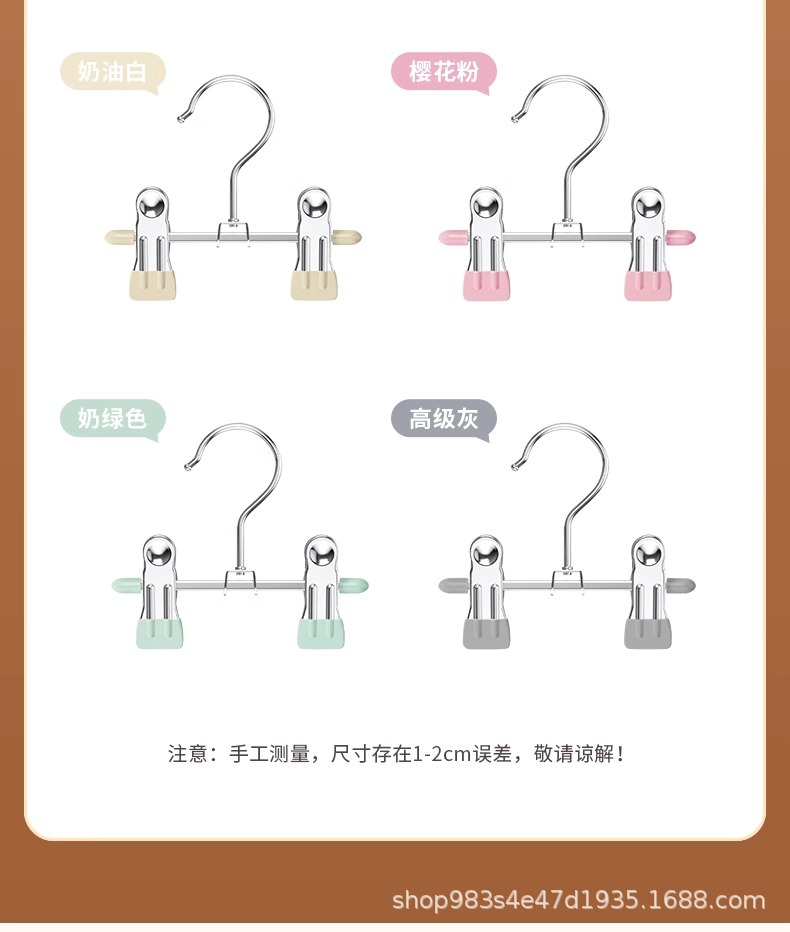 奶油白

樱花粉

奶绿色

高级灰

注意：手工测量，尺寸存在1-2cm误差，敬请谅解！

shop983s4e47d1935.1688.com