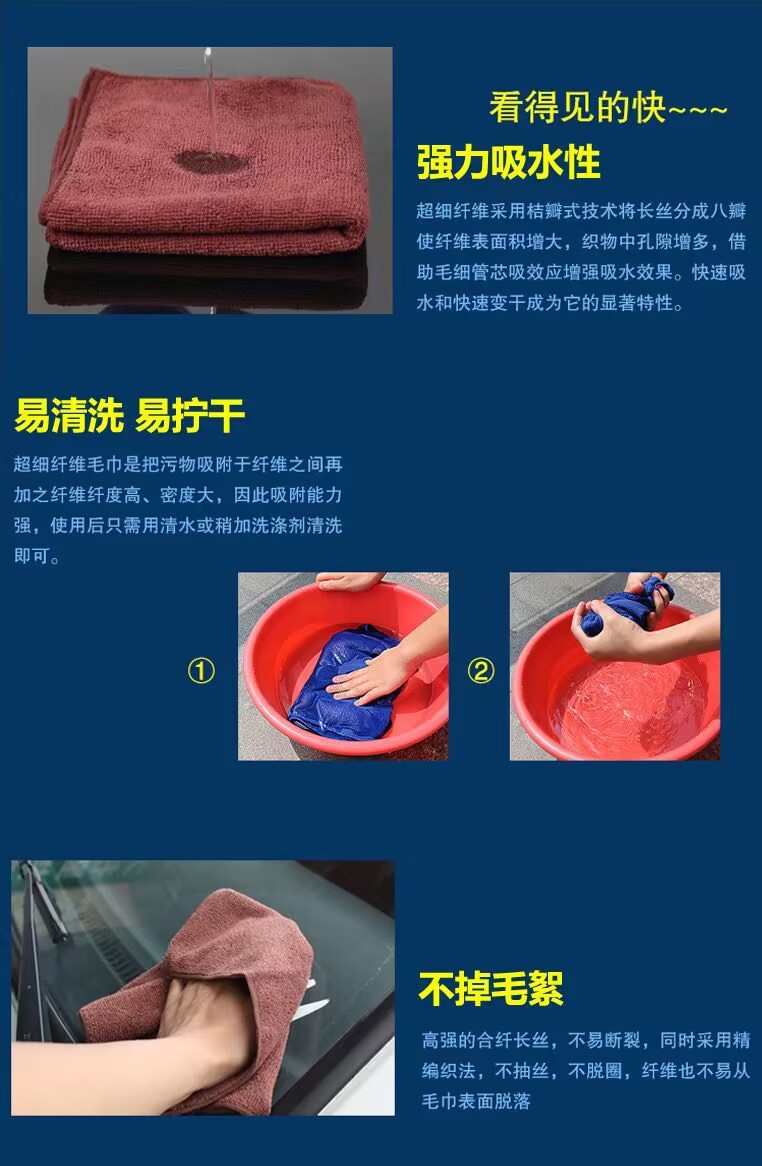 看得见的快~~~

强力吸水性

超细纤维采用桔瓣式技术将长丝分成八瓣使纤维表面积增大，织物中孔隙增多，借助毛细管芯吸效应增强吸水效果。快速吸水和快速变干成为它的显著特性。

易清洗 易拧干

超细纤维毛巾是把污物吸附于纤维之间再加之纤维纤度高、密度大，因此吸附能力强，使用后只需用清水或稍加洗涤剂清洗即可。

①

②

不掉毛絮

高强的合纤长丝，不易断裂，同时采用精编织法，不抽丝，不脱圈，纤维也不易从毛巾表面脱落