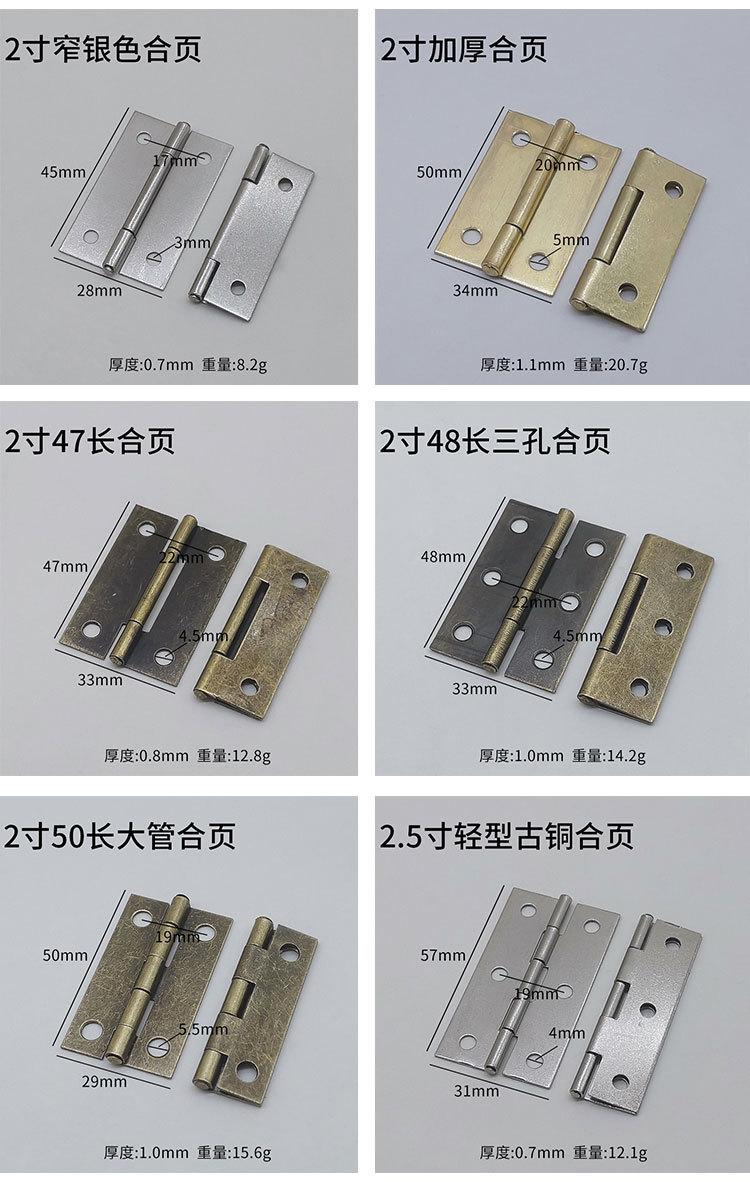 2寸窄银色合页

45mm
17mm
3mm
28mm

厚度:0.7mm 重量:8.2g

2寸加厚合页

50mm
20mm
5mm
34mm

厚度:1.1mm 重量:20.7g

2寸47长合页

47mm
22mm
4.5mm
33mm

厚度:0.8mm 重量:12.8g

2寸48长三孔合页

48mm
22mm
4.5mm
33mm

厚度:1.0mm 重量:14.2g

2寸50长大管合页

50mm
19mm
5.5mm
29mm

厚度:1.0mm 重量:15.6g

2.5寸轻型古铜合页

57mm
19mm
4mm
31mm

厚度:0.7mm 重量:12.1g