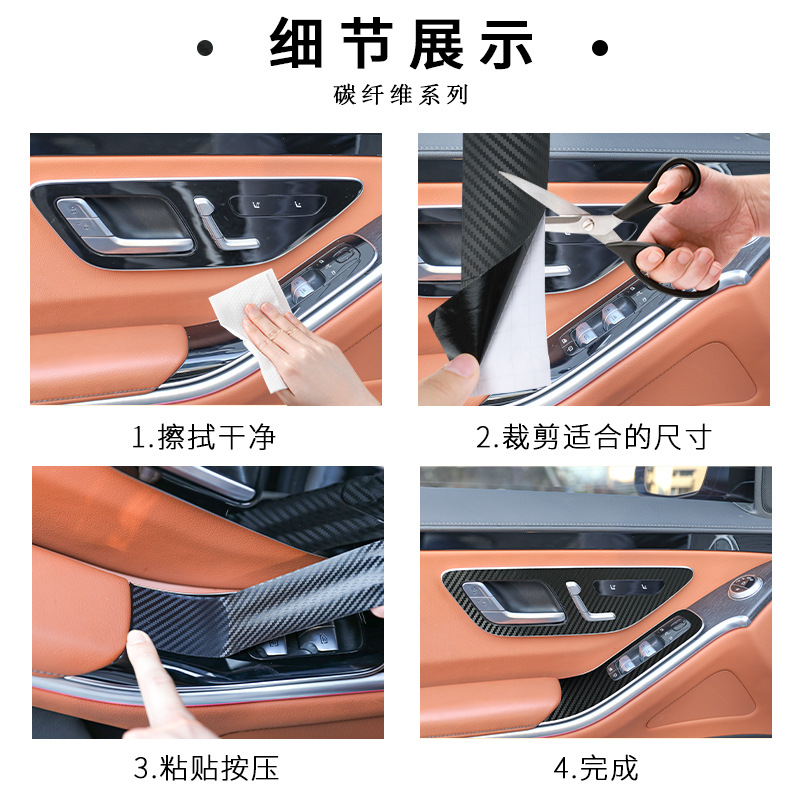 · 细节展示 ·

碳纤维系列

1.擦拭干净

2.裁剪适合的尺寸

3.粘贴按压

4.完成