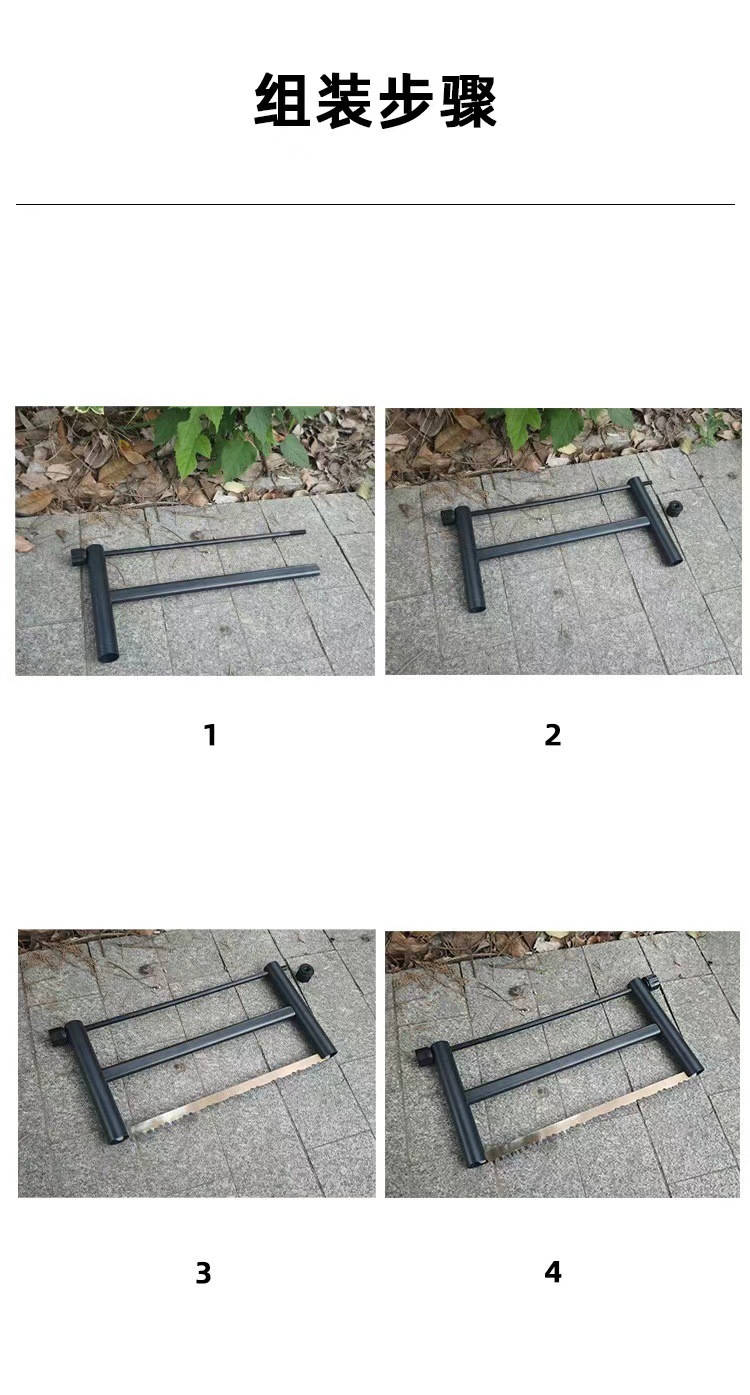 组装步骤

1

2

3

4