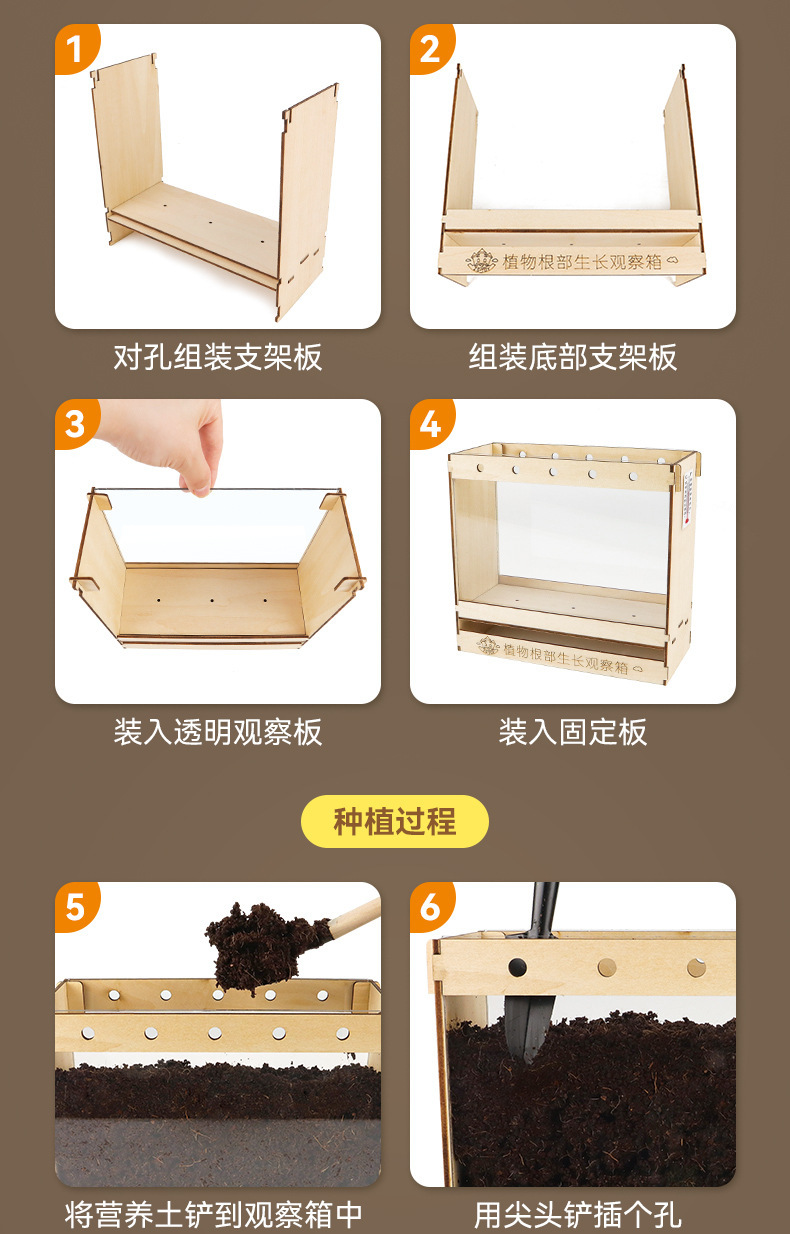 1
对孔组装支架板

2
植物根部生长观察箱
组装底部支架板

3
装入透明观察板

4
植物根部生长观察箱
装入固定板

种植过程

5
将营养土铲到观察箱中

6
用尖头铲插个孔