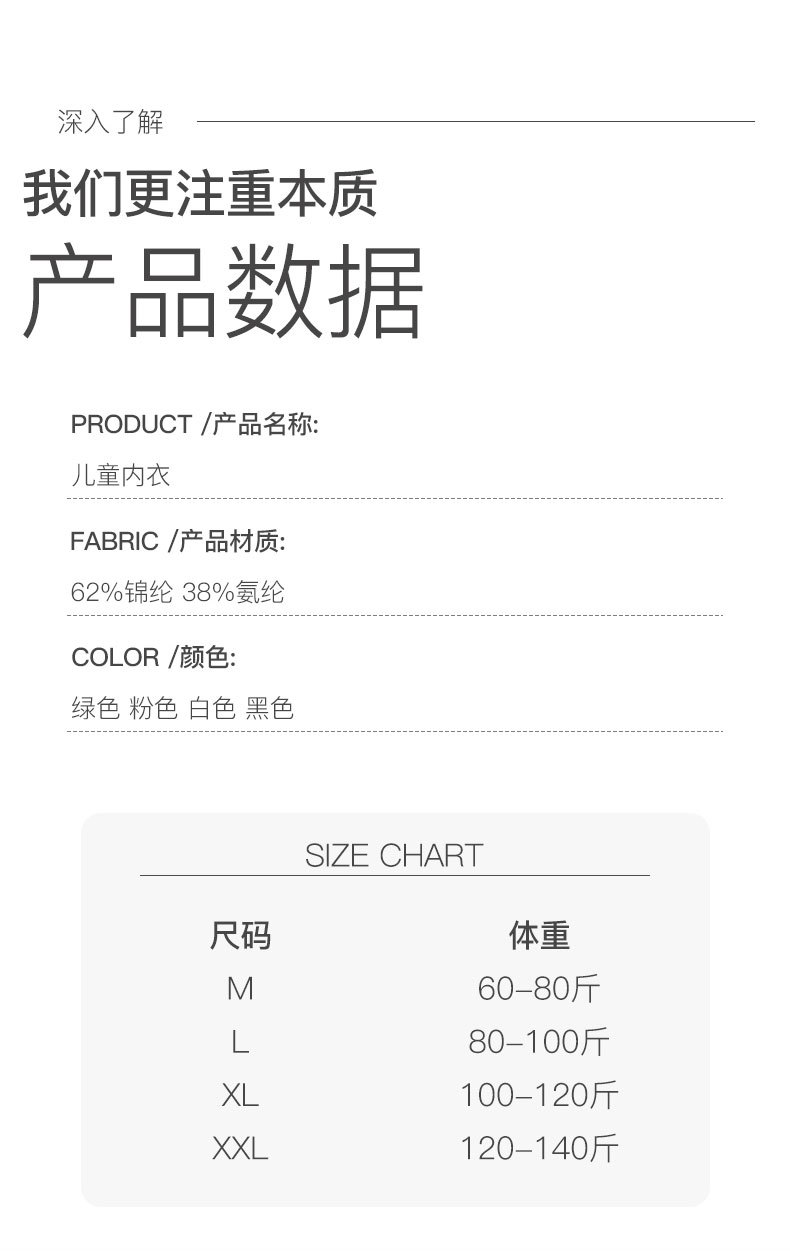 深入了解

我们更注重本质

产品数据

PRODUCT /产品名称:

儿童内衣

FABRIC /产品材质:

62%锦纶 38%氨纶

COLOR /颜色:

绿色 粉色 白色 黑色

SIZE CHART

| 尺码 | 体重 |
|---|---|
| M | 60-80斤 |
| L | 80-100斤 |
| XL | 100-120斤 |
| XXL | 120-140斤 |