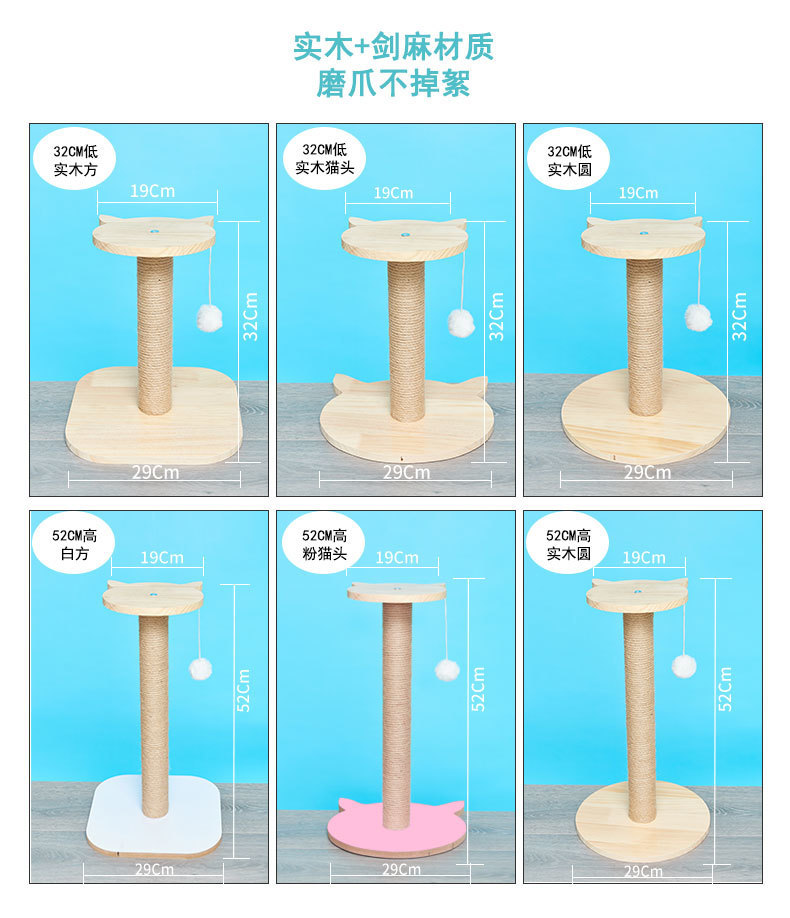 实木+剑麻材质
磨爪不掉絮

32CM低
实木方
19Cm
32Cm
29Cm

32CM低
实木猫头
19Cm
32Cm
29Cm

32CM低
实木圆
19Cm
32Cm
29Cm

52CM高
白方
19Cm
52Cm
29Cm

52CM高
粉猫头
19Cm
52Cm
29Cm

52CM高
实木圆
19Cm
52Cm
29Cm