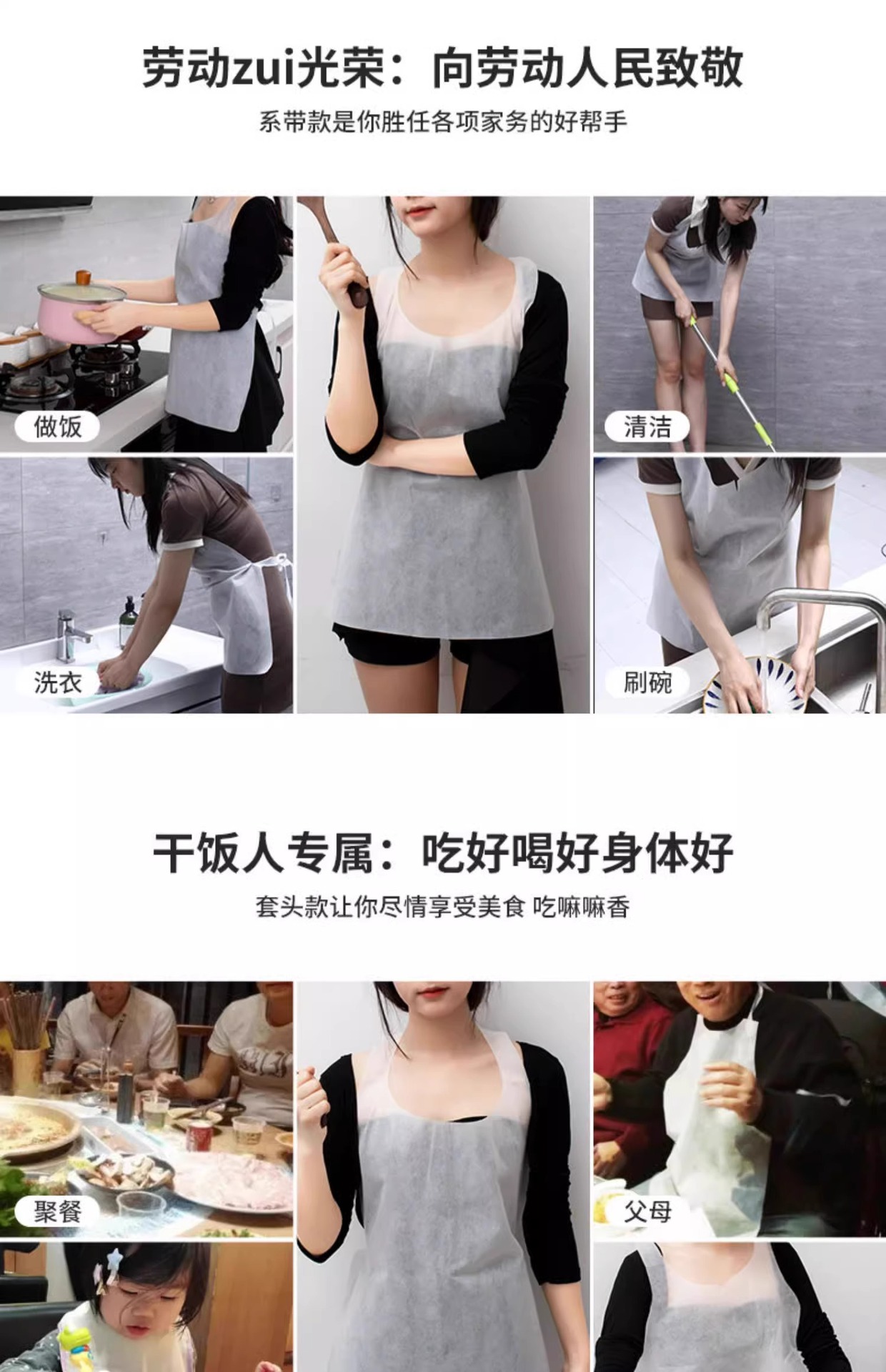 劳动zui光荣：向劳动人民致敬

系带款是你胜任各项家务的好帮手

做饭

清洁

洗衣

刷碗

干饭人专属：吃好喝好身体好

套头款让你尽情享受美食 吃嘛嘛香

聚餐

父母