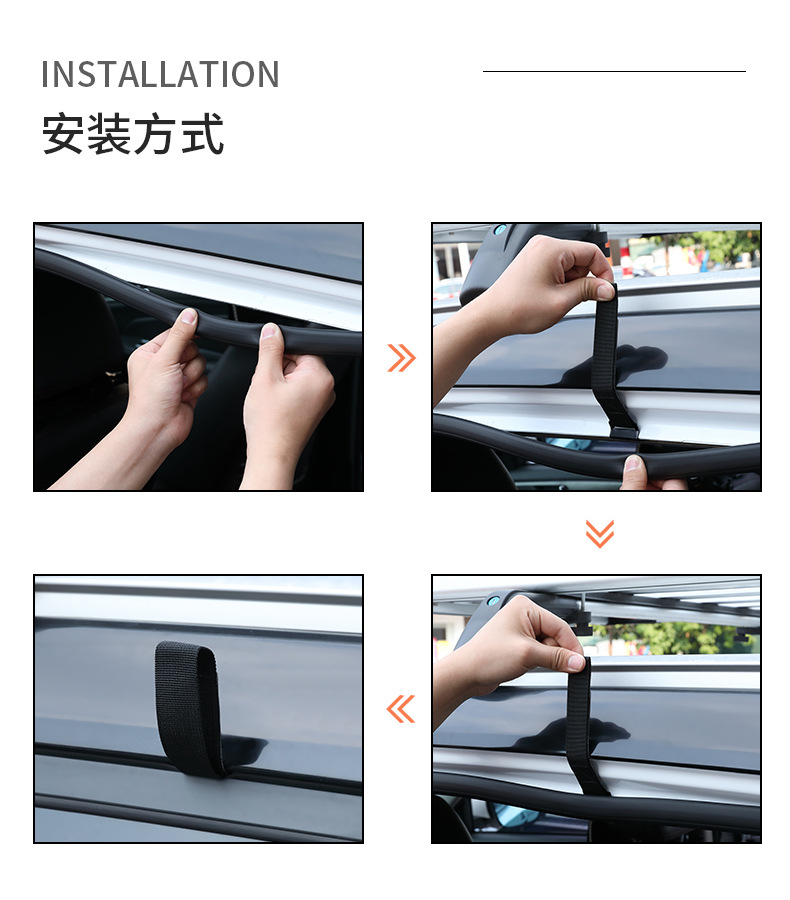 INSTALLATION

安装方式