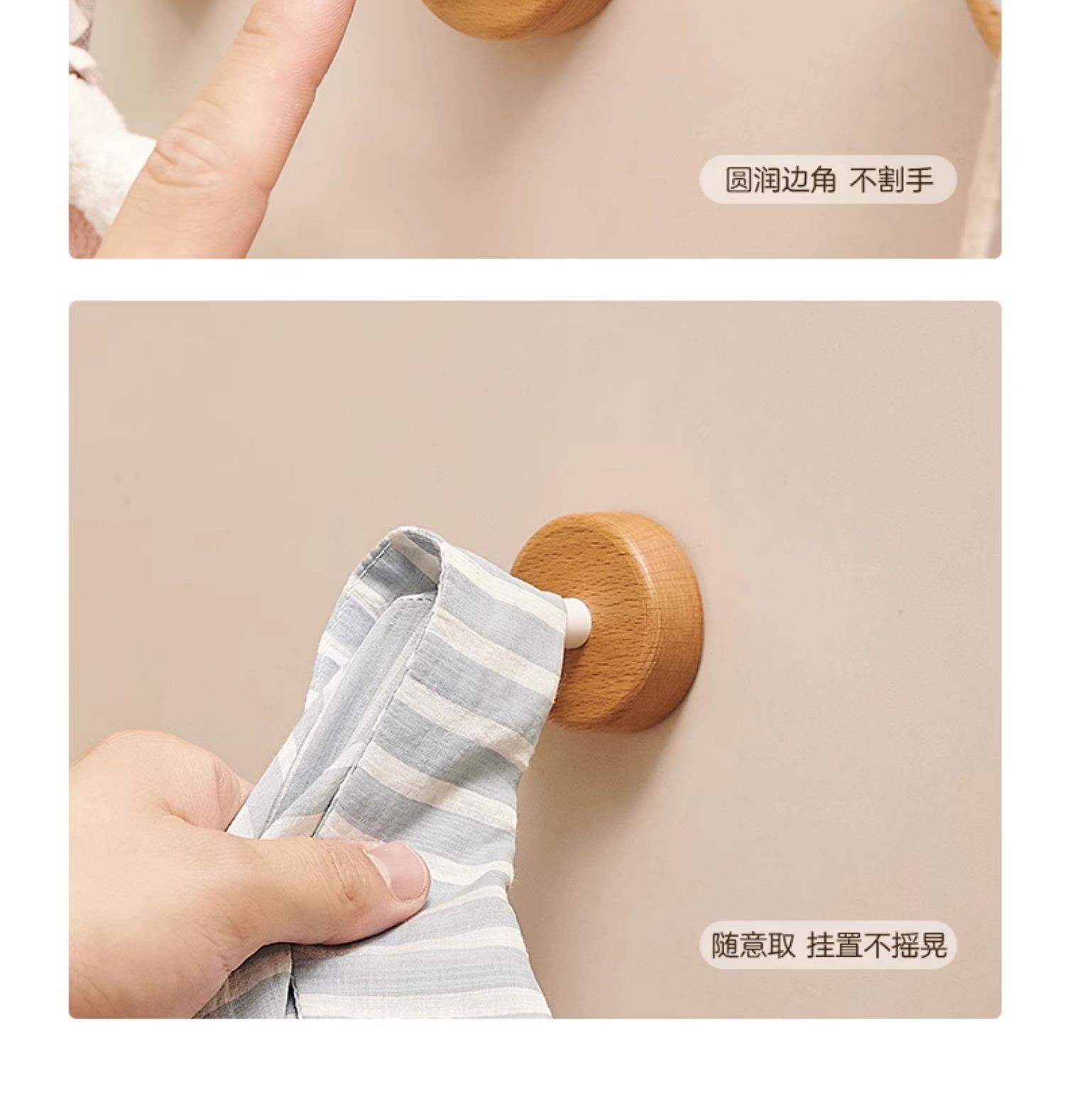 圆润边角 不割手

随意取 挂置不摇晃