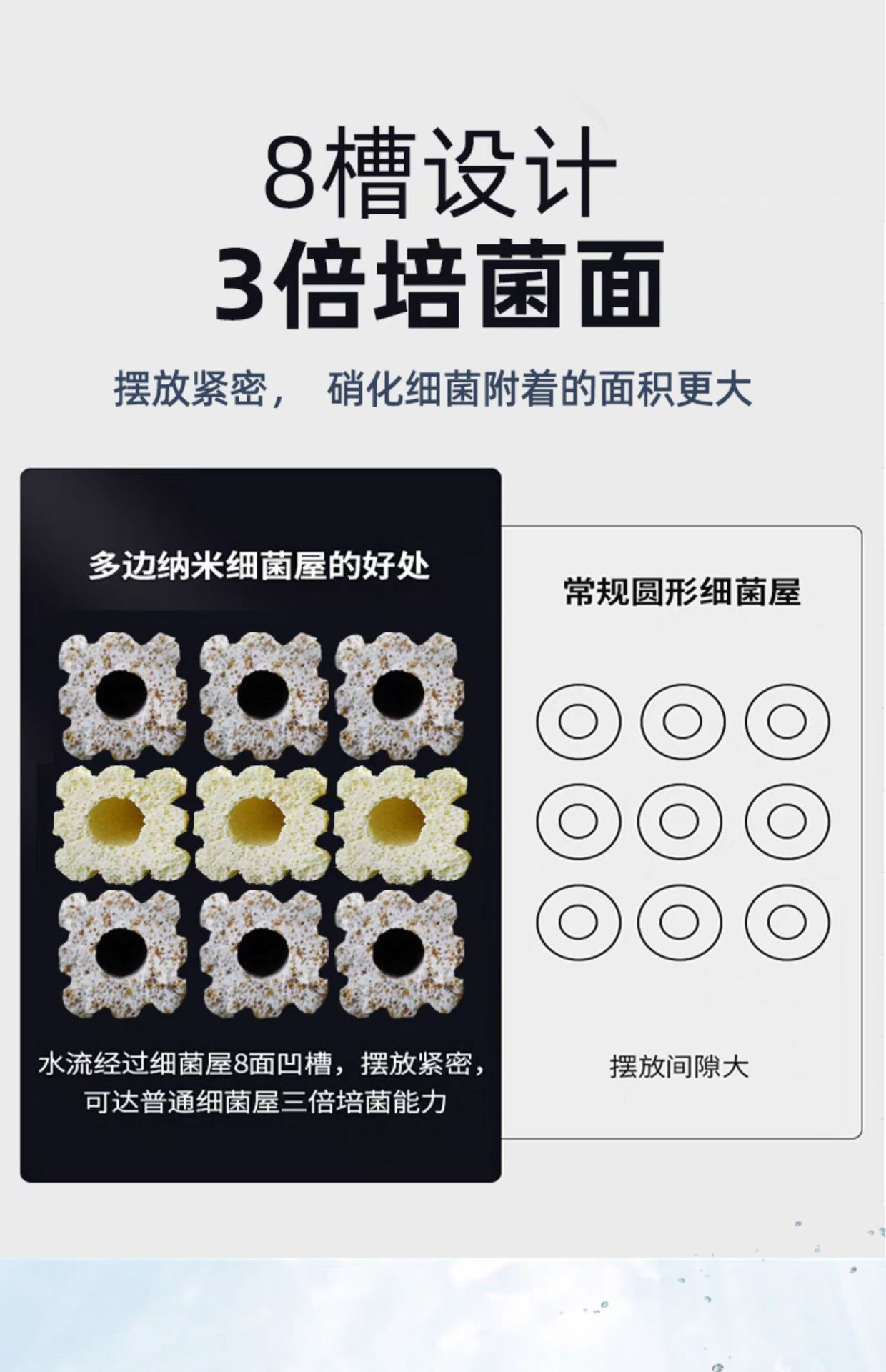 8槽设计
3倍培菌面

摆放紧密， 硝化细菌附着的面积更大

多边纳米细菌屋的好处

水流经过细菌屋8面凹槽，摆放紧密，可达普通细菌屋三倍培菌能力

常规圆形细菌屋

摆放间隙大