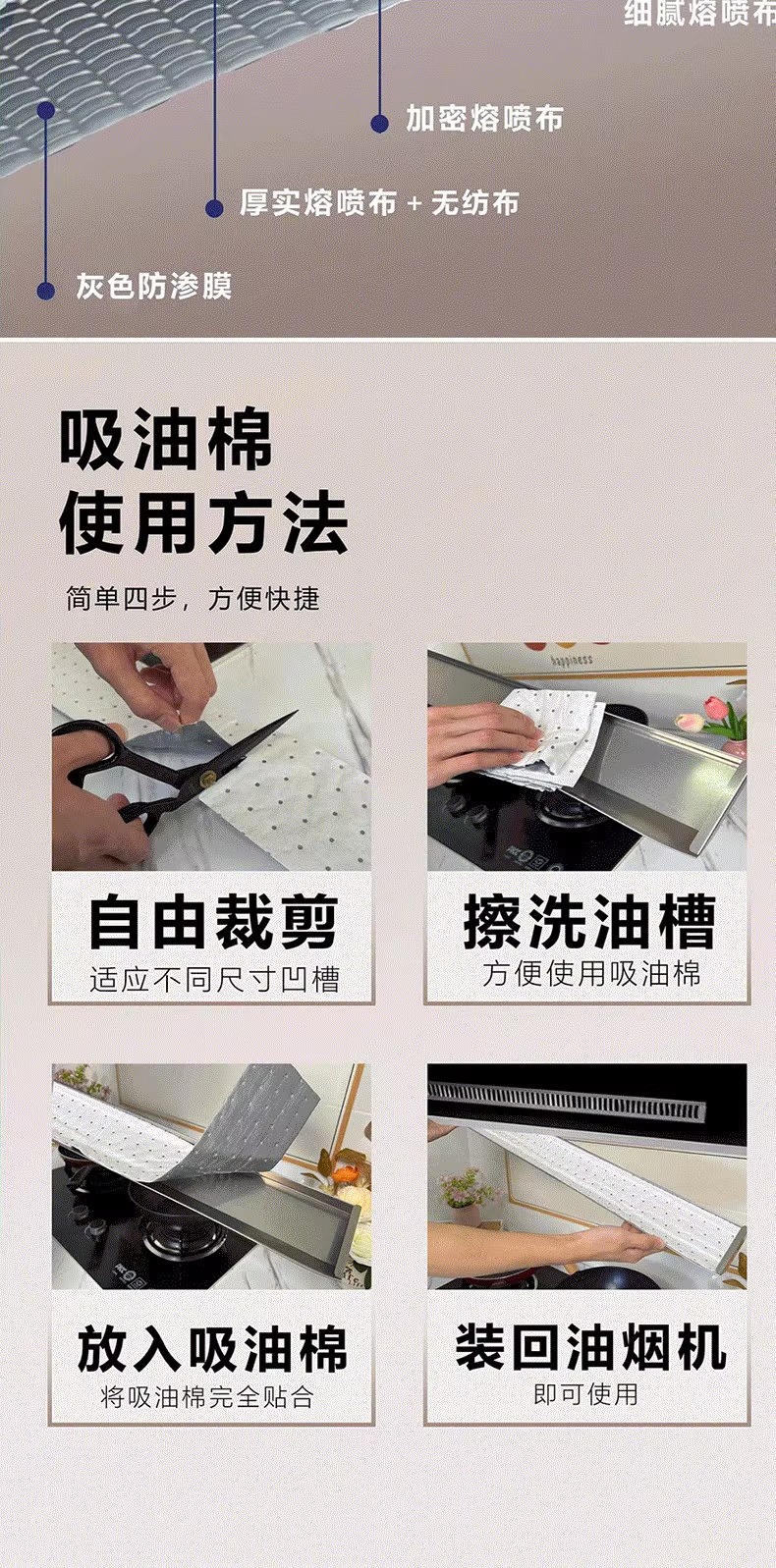 细腻熔喷布

加密熔喷布

厚实熔喷布 + 无纺布

灰色防渗膜

吸油棉
使用方法

简单四步，方便快捷

happiness

自由裁剪
适应不同尺寸凹槽

擦洗油槽
方便使用吸油棉

放入吸油棉
将吸油棉完全贴合

装回油烟机
即可使用