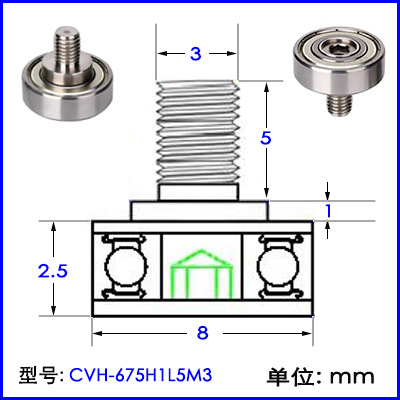 3

5

1

2.5

8

型号: CVH-675H1L5M3

单位: mm