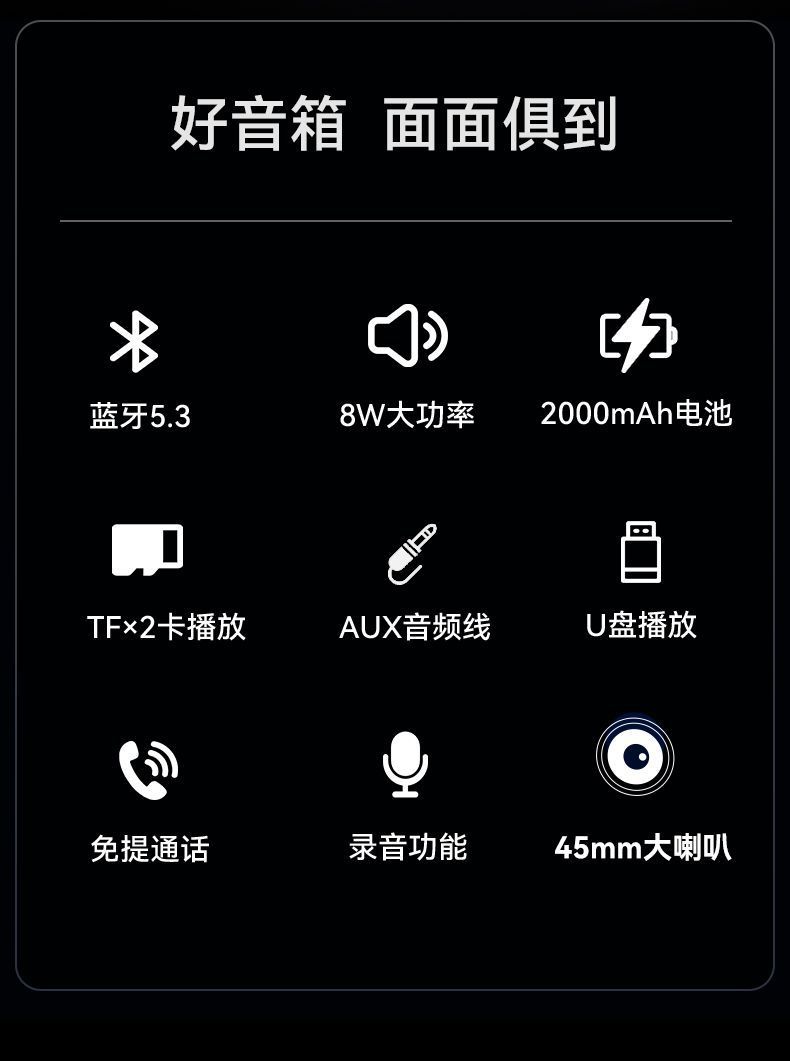 好音箱 面面俱到

蓝牙5.3

8W大功率

2000mAh电池

TF×2卡播放

AUX音频线

U盘播放

免提通话

录音功能

45mm大喇叭