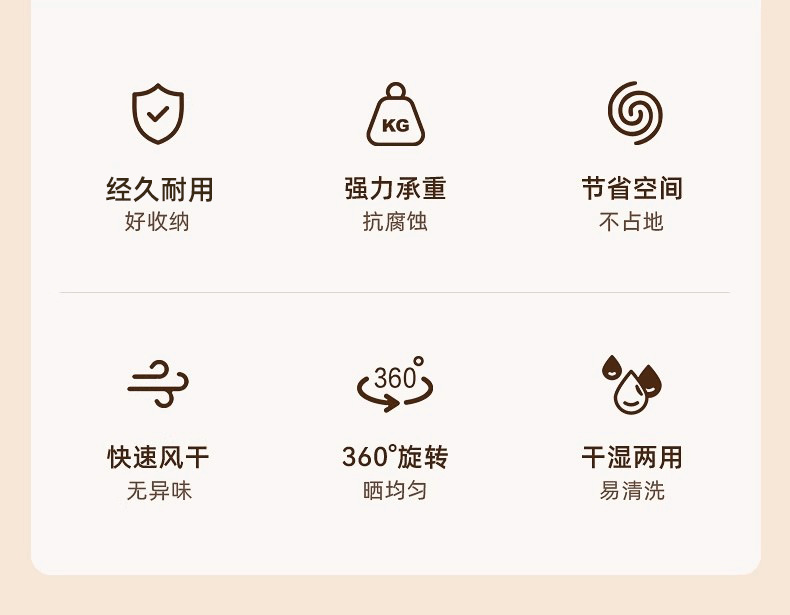 KG

经久耐用
好收纳

强力承重
抗腐蚀

节省空间
不占地

360°

快速风干
无异味

360°旋转
晒均匀

干湿两用
易清洗