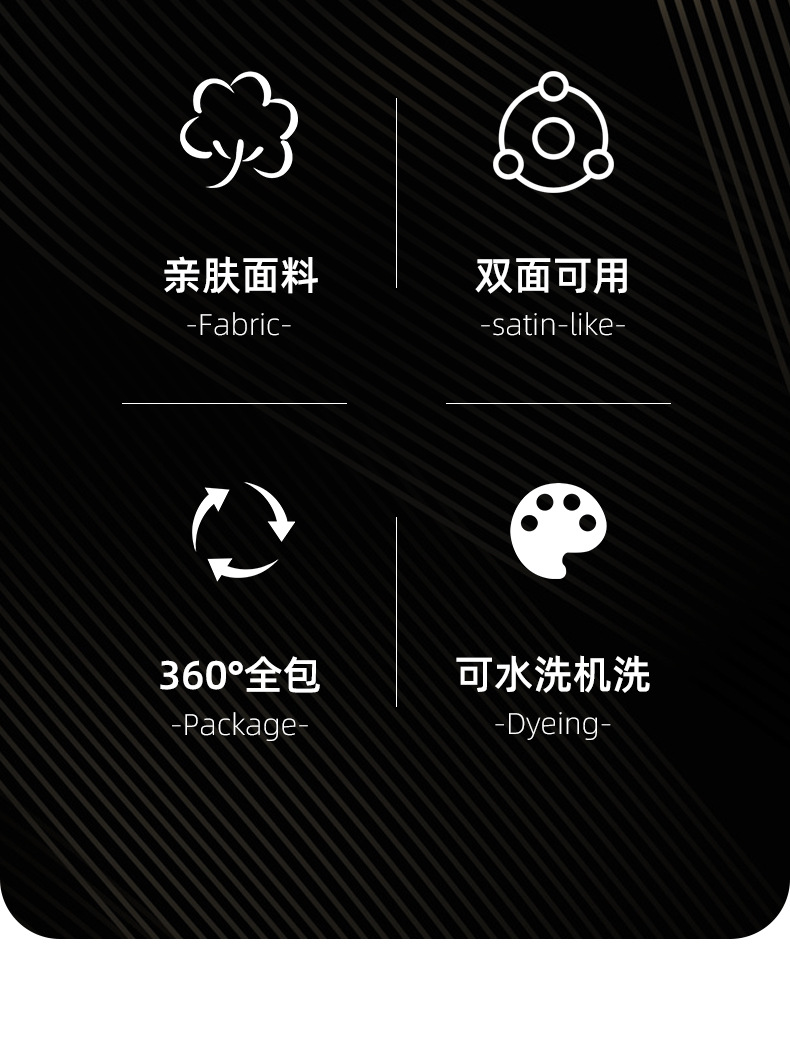 亲肤面料
-Fabric-

双面可用
-satin-like-

360°全包
-Package-

可水洗机洗
-Dyeing-