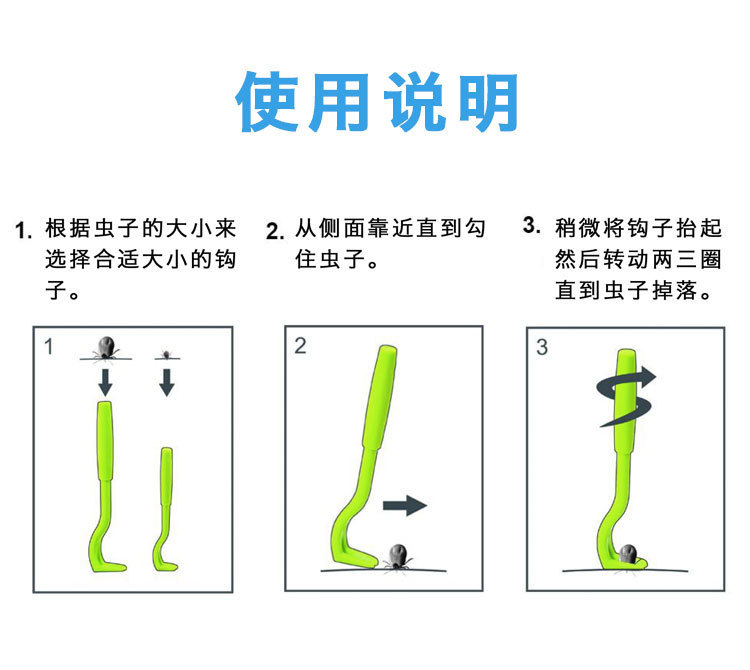 使用说明

1. 根据虫子的大小来选择合适大小的钩子。

2. 从侧面靠近直到勾住虫子。

3. 稍微将钩子抬起然后转动两三圈直到虫子掉落。

1

2

3