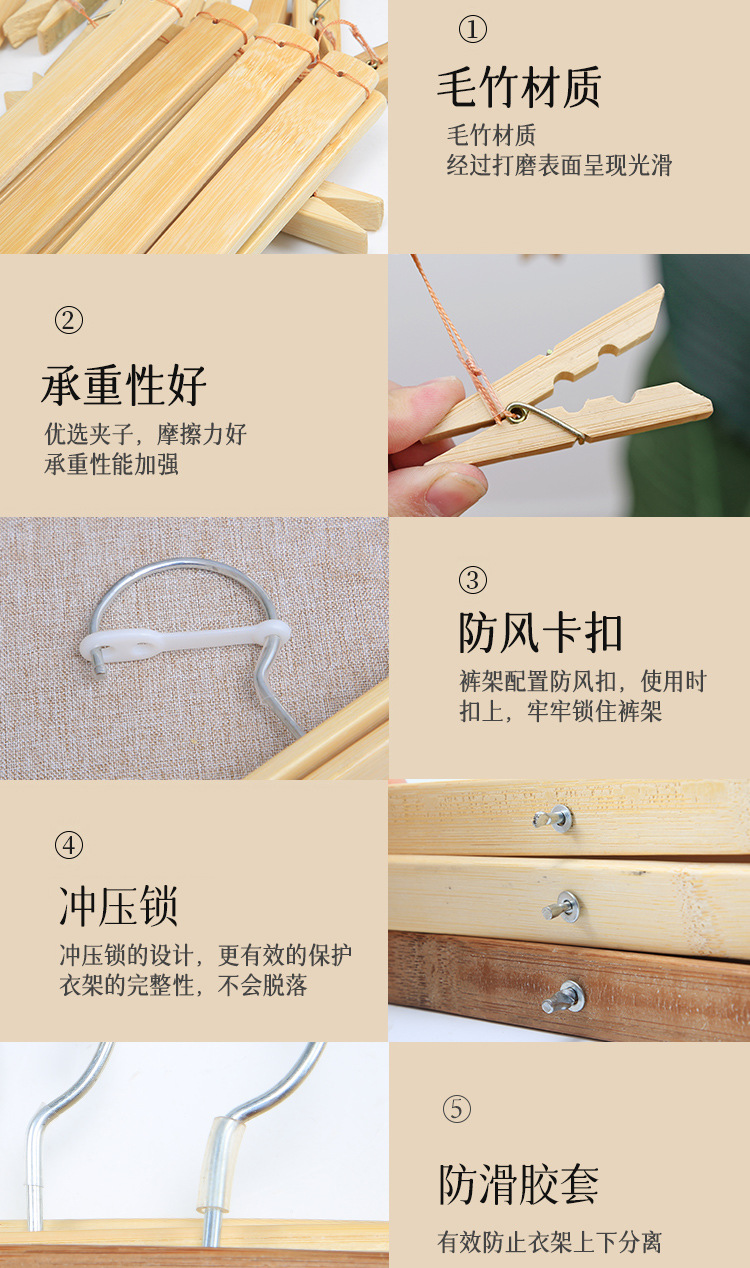 ①

毛竹材质

毛竹材质
经过打磨表面呈现光滑

②

承重性好

优选夹子，摩擦力好
承重性能加强

③

防风卡扣

裤架配置防风扣，使用时
扣上，牢牢锁住裤架

④

冲压锁

冲压锁的设计，更有效的保护
衣架的完整性，不会脱落

⑤

防滑胶套

有效防止衣架上下分离