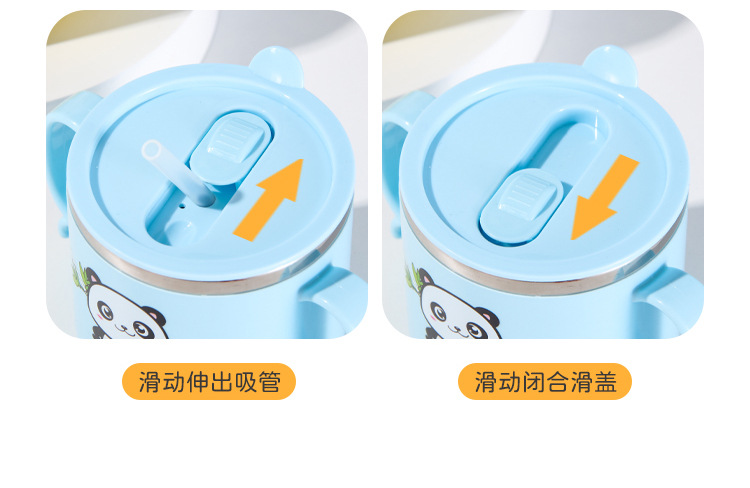 滑动伸出吸管

滑动闭合滑盖