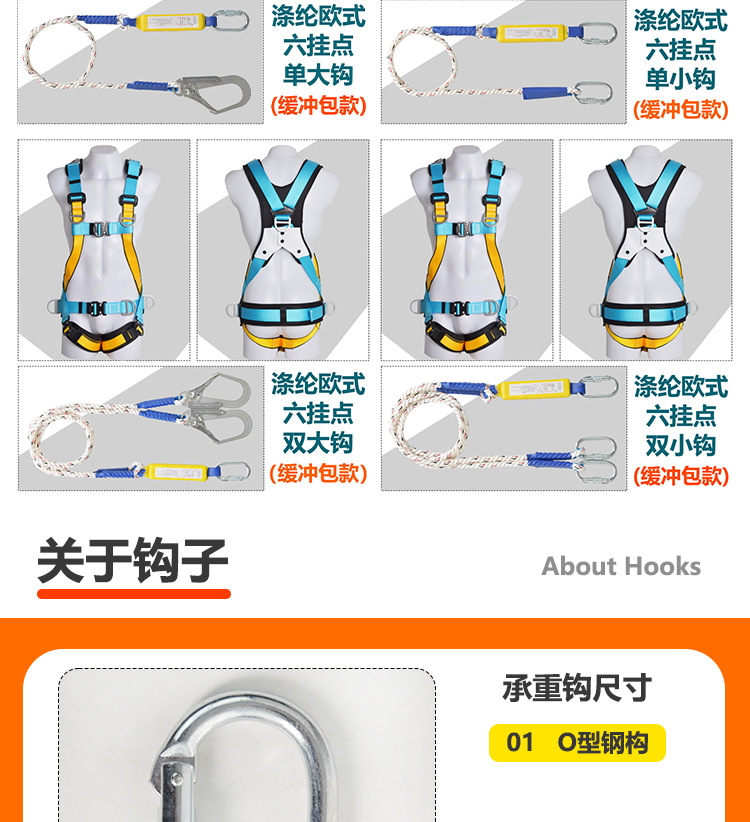 涤纶欧式
六挂点
单大钩
(缓冲包款)

涤纶欧式
六挂点
单小钩
(缓冲包款)

涤纶欧式
六挂点
双大钩
(缓冲包款)

涤纶欧式
六挂点
双小钩
(缓冲包款)

关于钩子

About Hooks

承重钩尺寸

01 O型钢构