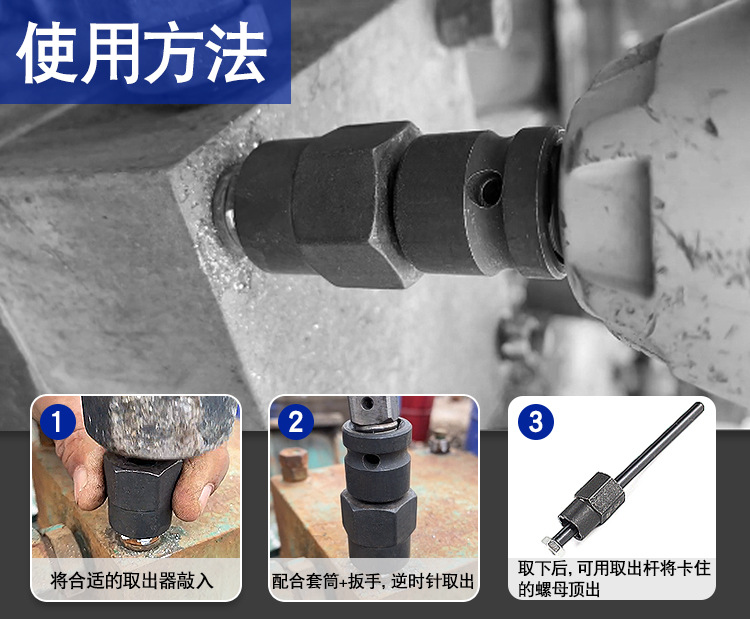 使用方法

1
将合适的取出器敲入

2
配合套筒+扳手，逆时针取出

3
取下后，可用取出杆将卡住的螺母顶出