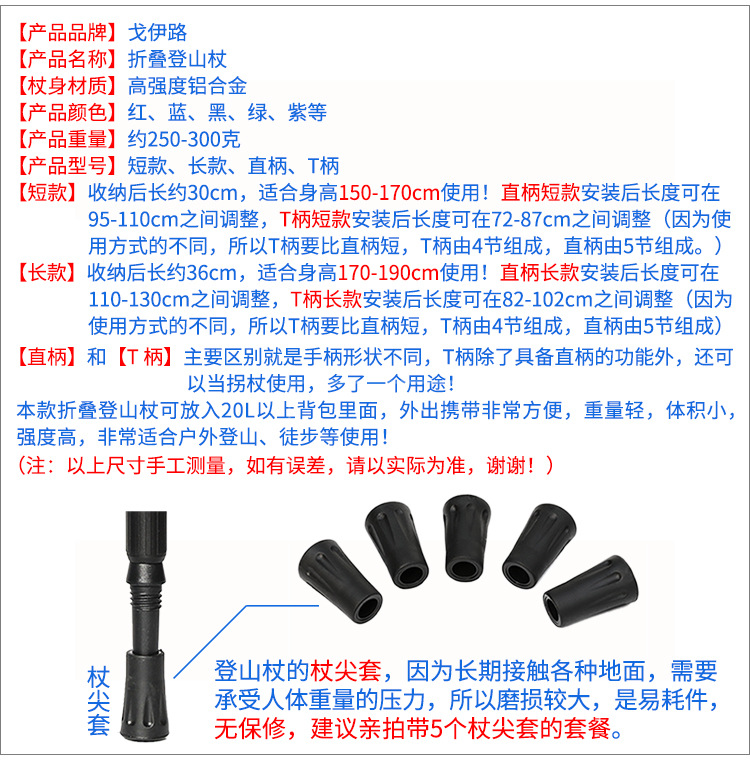 【产品品牌】戈伊路
【产品名称】折叠登山杖
【杖身材质】高强度铝合金
【产品颜色】红、蓝、黑、绿、紫等
【产品重量】约250-300克
【产品型号】短款、长款、直柄、T柄
【短款】收纳后长约30cm，适合身高150-170cm使用！直柄短款安装后长度可在95-110cm之间调整，T柄短款安装后长度可在72-87cm之间调整（因为使用方式的不同，所以T柄要比直柄短，T柄由4节组成，直柄由5节组成。）
【长款】收纳后长约36cm，适合身高170-190cm使用！直柄长款安装后长度可在110-130cm之间调整，T柄长款安装后长度可在82-102cm之间调整（因为使用方式的不同，所以T柄要比直柄短，T柄由4节组成，直柄由5节组成）
【直柄】和【T 柄】主要区别就是手柄形状不同，T柄除了具备直柄的功能外，还可以当拐杖使用，多了一个用途！
本款折叠登山杖可放入20L以上背包里面，外出携带非常方便，重量轻，体积小，强度高，非常适合户外登山、徒步等使用！
（注：以上尺寸手工测量，如有误差，请以实际为准，谢谢！）

杖尖套

登山杖的杖尖套，因为长期接触各种地面，需要承受人体重量的压力，所以磨损较大，是易耗件，无保修，建议亲拍带5个杖尖套的套餐。