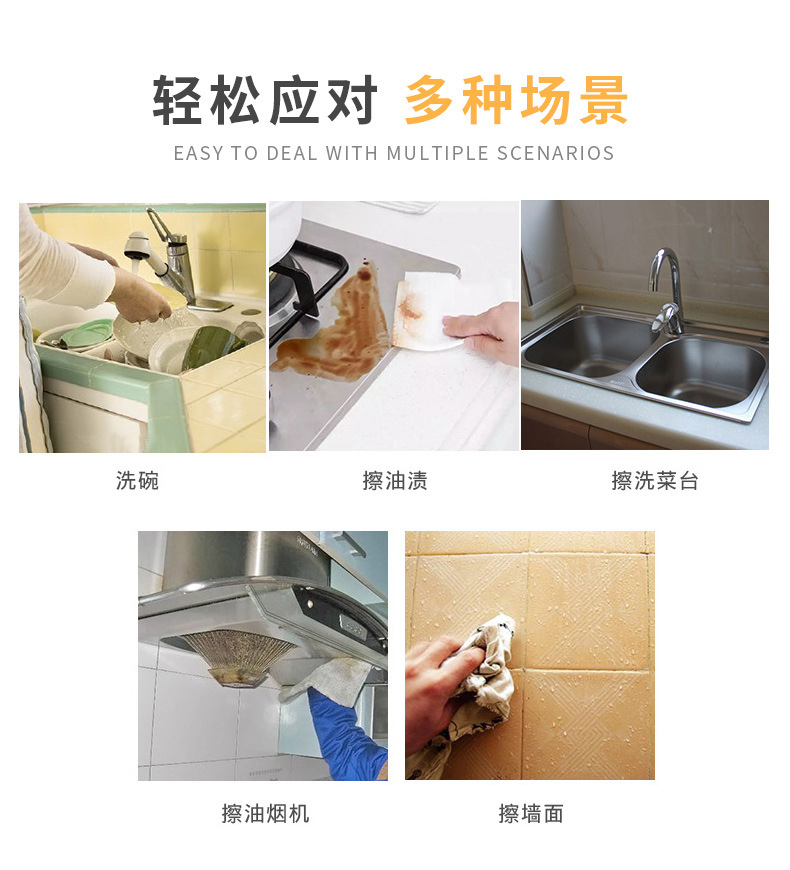 轻松应对 多种场景

EASY TO DEAL WITH MULTIPLE SCENARIOS

洗碗

擦油渍

擦洗菜台

擦油烟机

擦墙面