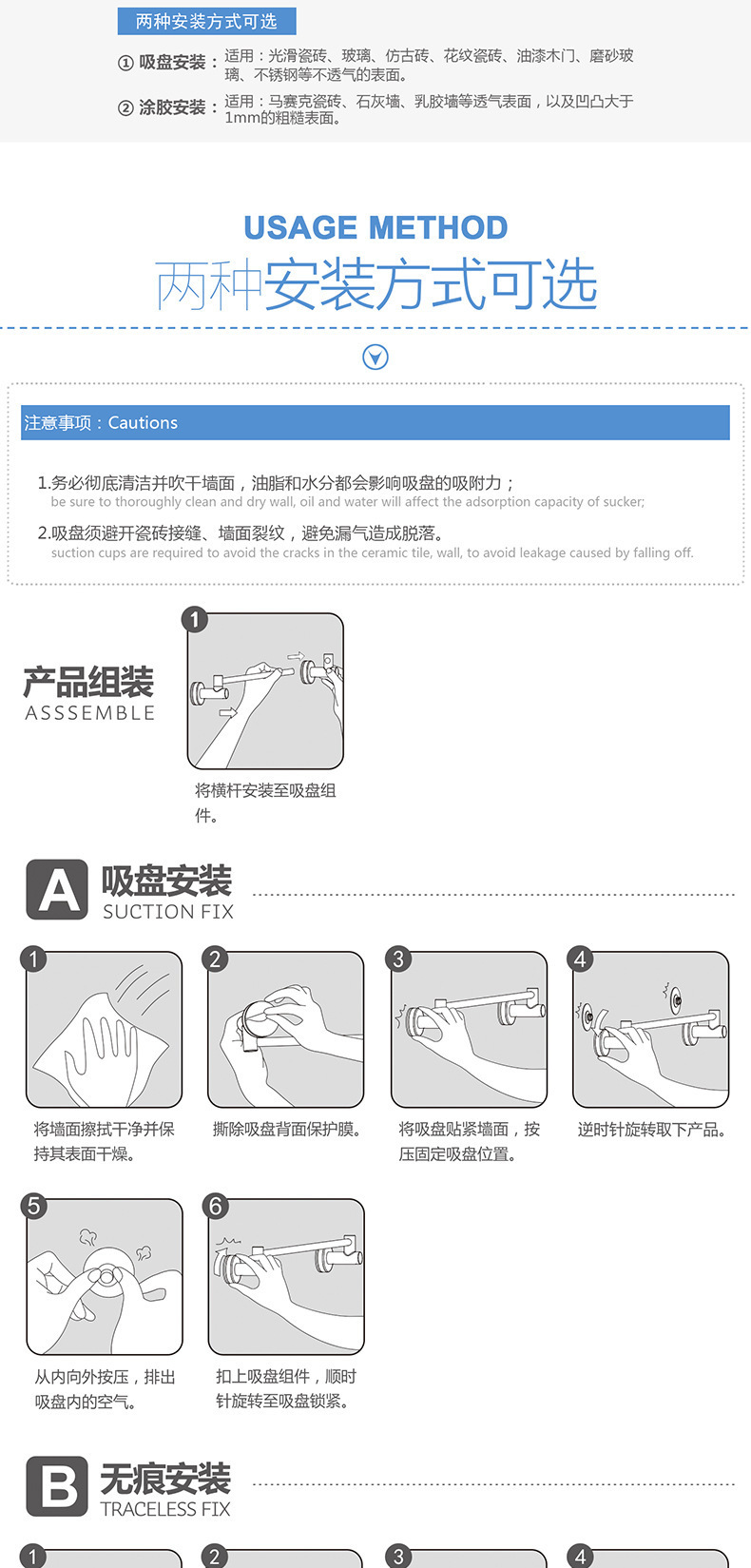 两种安装方式可选

① 吸盘安装：适用：光滑瓷砖、玻璃、仿古砖、花纹瓷砖、油漆木门、磨砂玻璃、不锈钢等不透气的表面。

② 涂胶安装：适用：马赛克瓷砖、石灰墙、乳胶墙等透气表面，以及凹凸大于1mm的粗糙表面。

USAGE METHOD
两种安装方式可选

注意事项：Cautions

1.务必彻底清洁并吹干墙面，油脂和水分都会影响吸盘的吸附力；
be sure to thoroughly clean and dry wall, oil and water will affect the adsorption capacity of sucker;

2.吸盘须避开瓷砖接缝、墙面裂纹，避免漏气造成脱落。
suction cups are required to avoid the cracks in the ceramic tile, wall, to avoid leakage caused by falling off.

产品组装
ASSSEMBLE

1
将横杆安装至吸盘组件。

A 吸盘安装
SUCTION FIX

1
将墙面擦拭干净并保持其表面干燥。

2
撕除吸盘背面保护膜。

3
将吸盘贴紧墙面，按压固定吸盘位置。

4
逆时针旋转取下产品。

5
从内向外按压，排出吸盘内的空气。

6
扣上吸盘组件，顺时针旋转至吸盘锁紧。

B 无痕安装
TRACELESS FIX

1

2

3

4